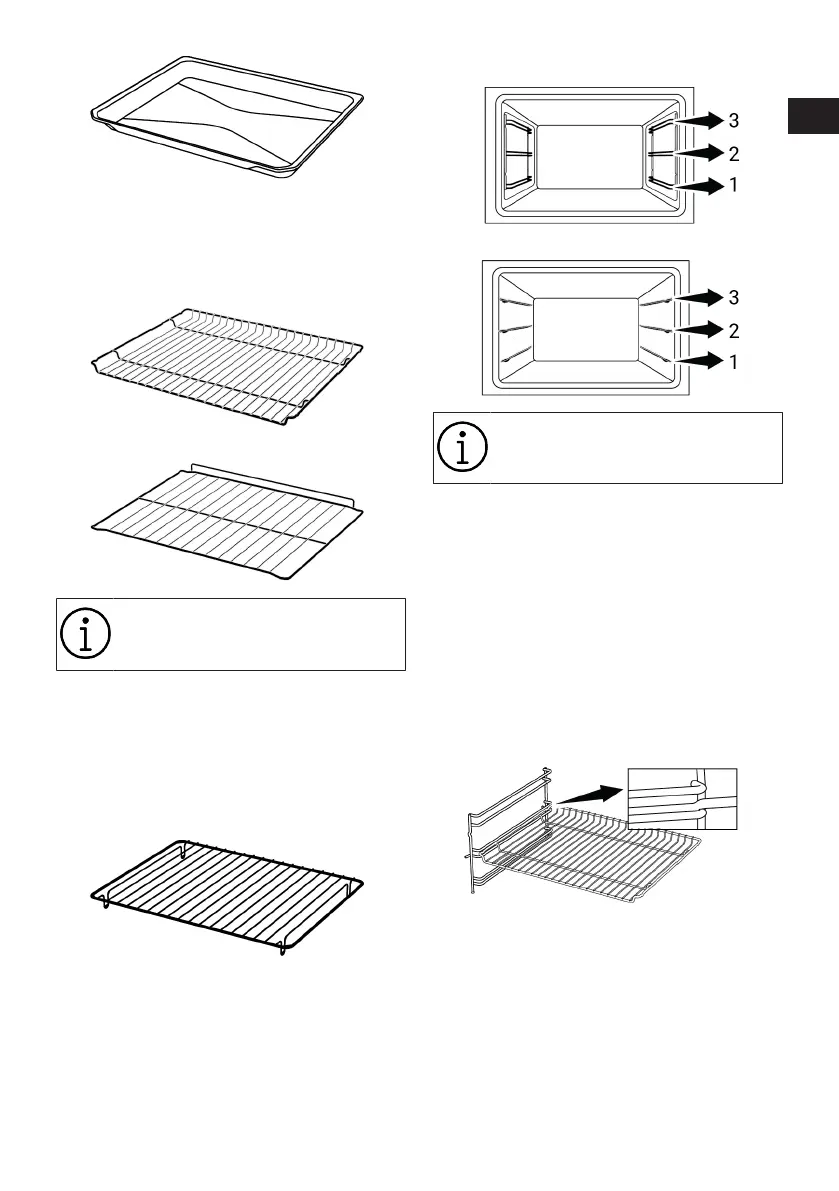 3
2
1

3
2
1