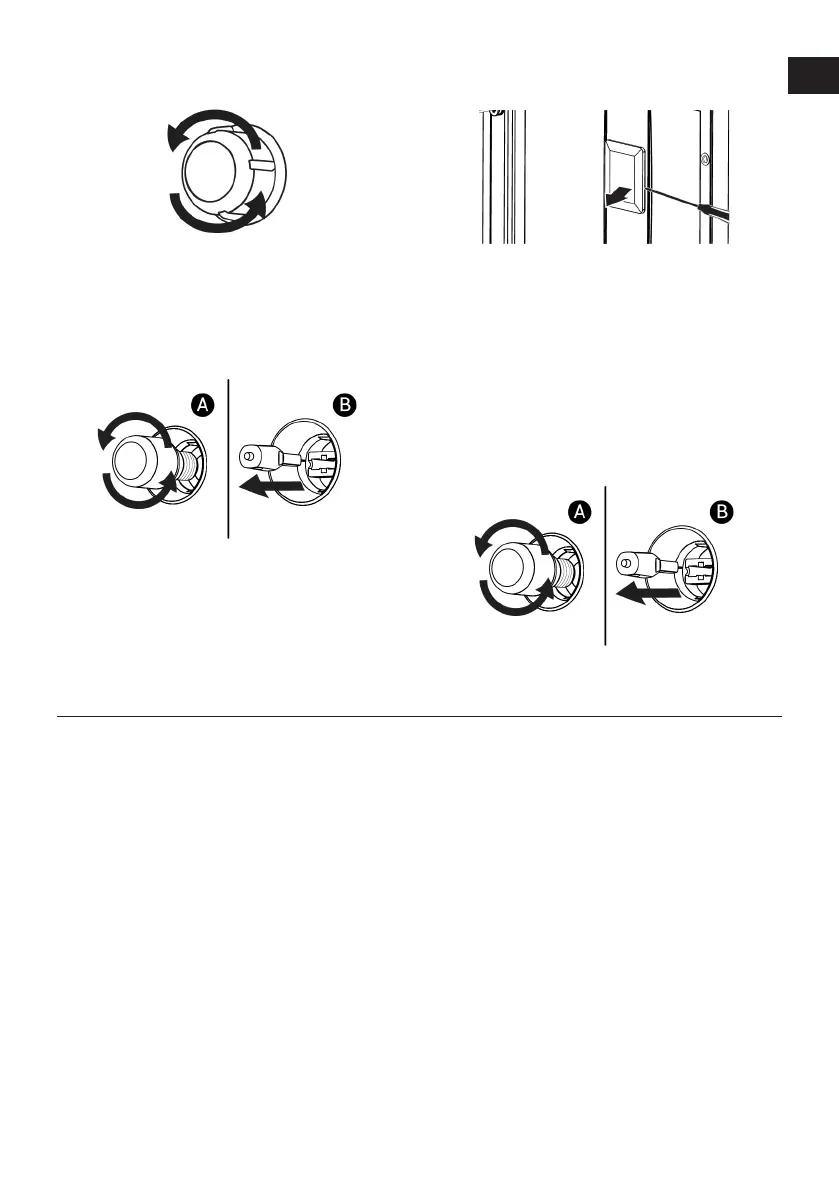 A

B

A

B