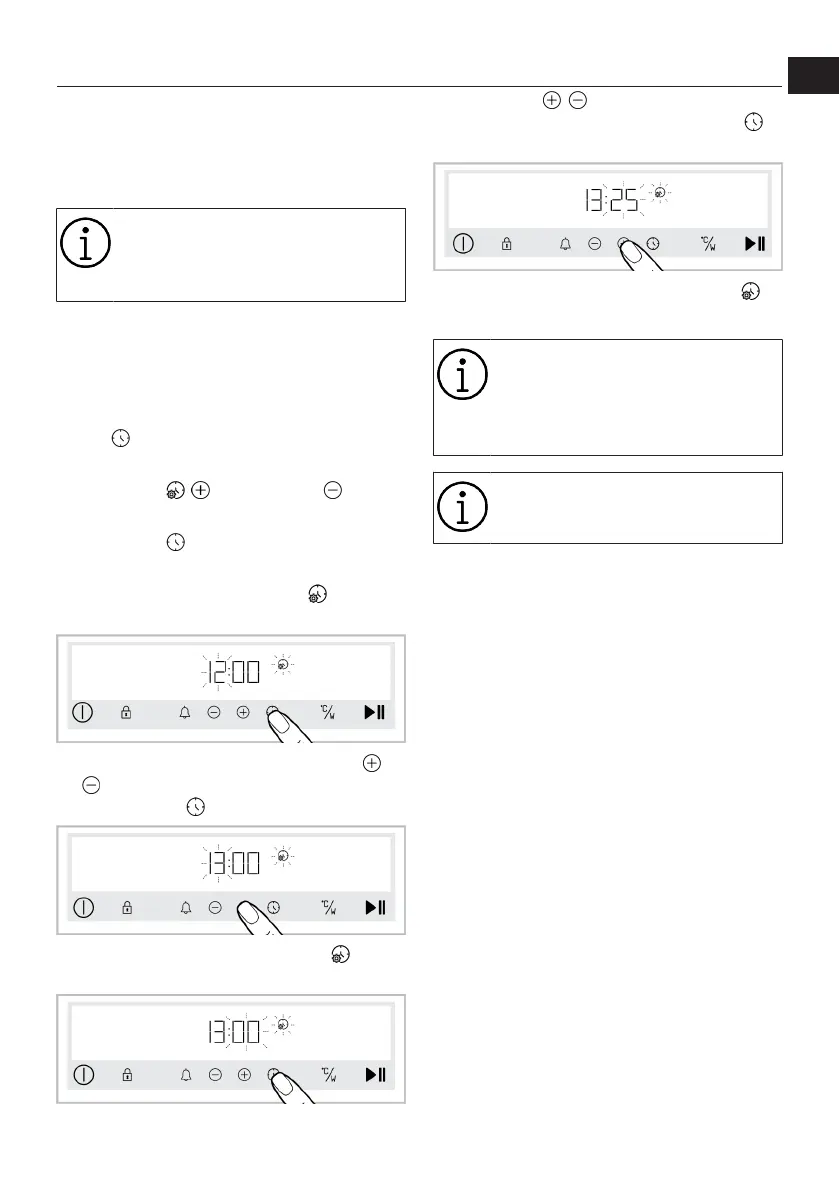 12:00

13:00

13:00

13:25