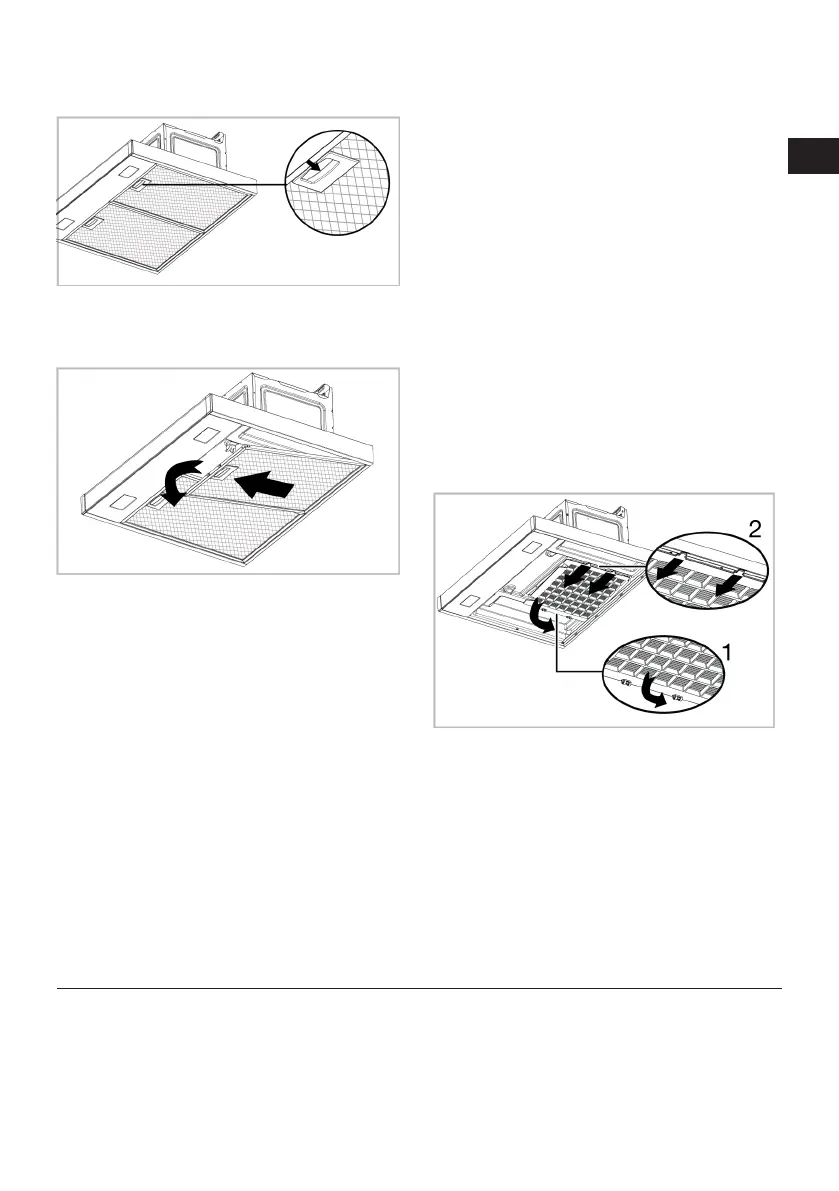 2

1