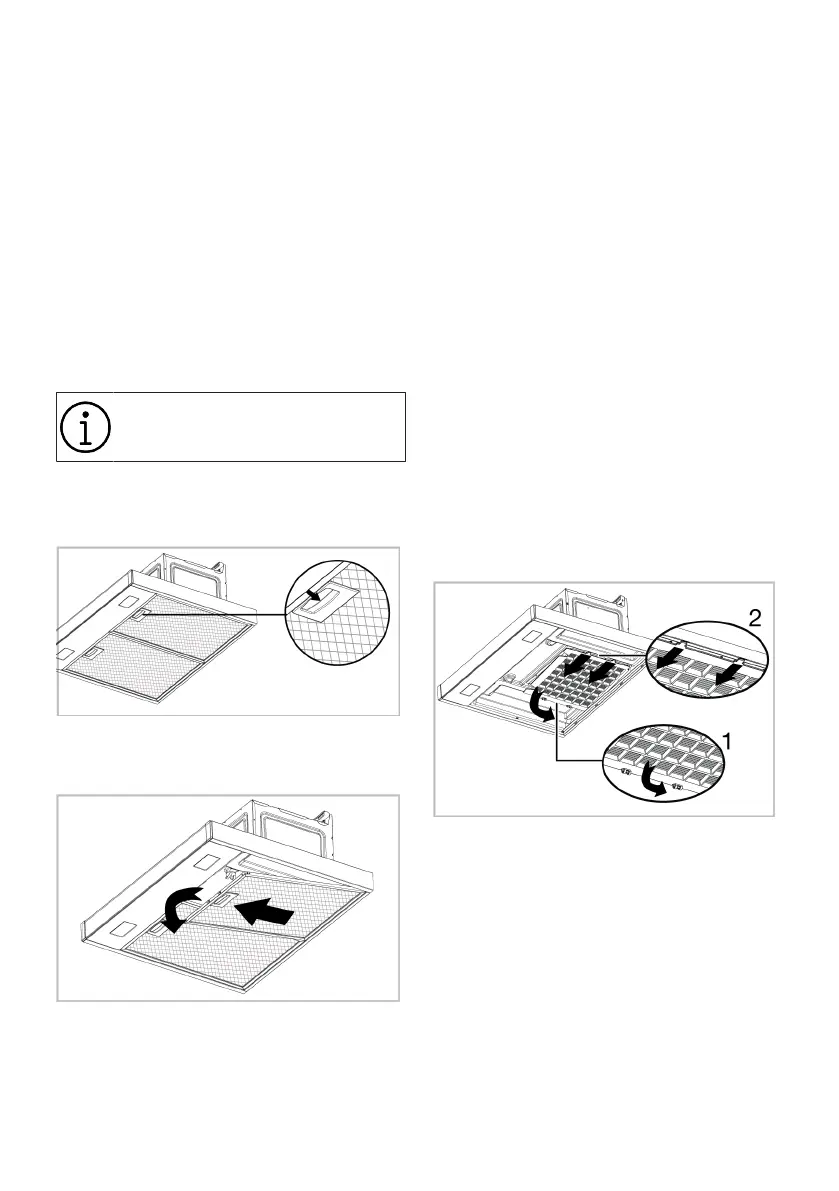 2

1