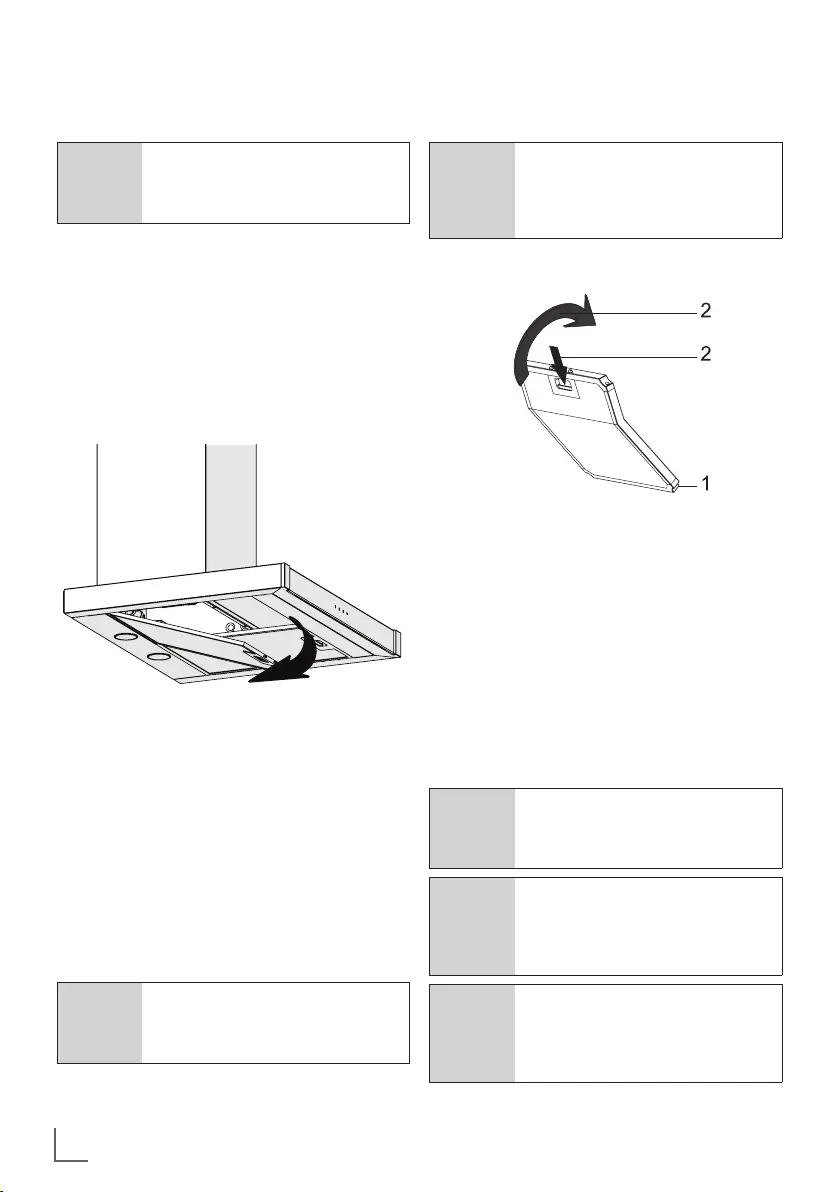 2

2

1