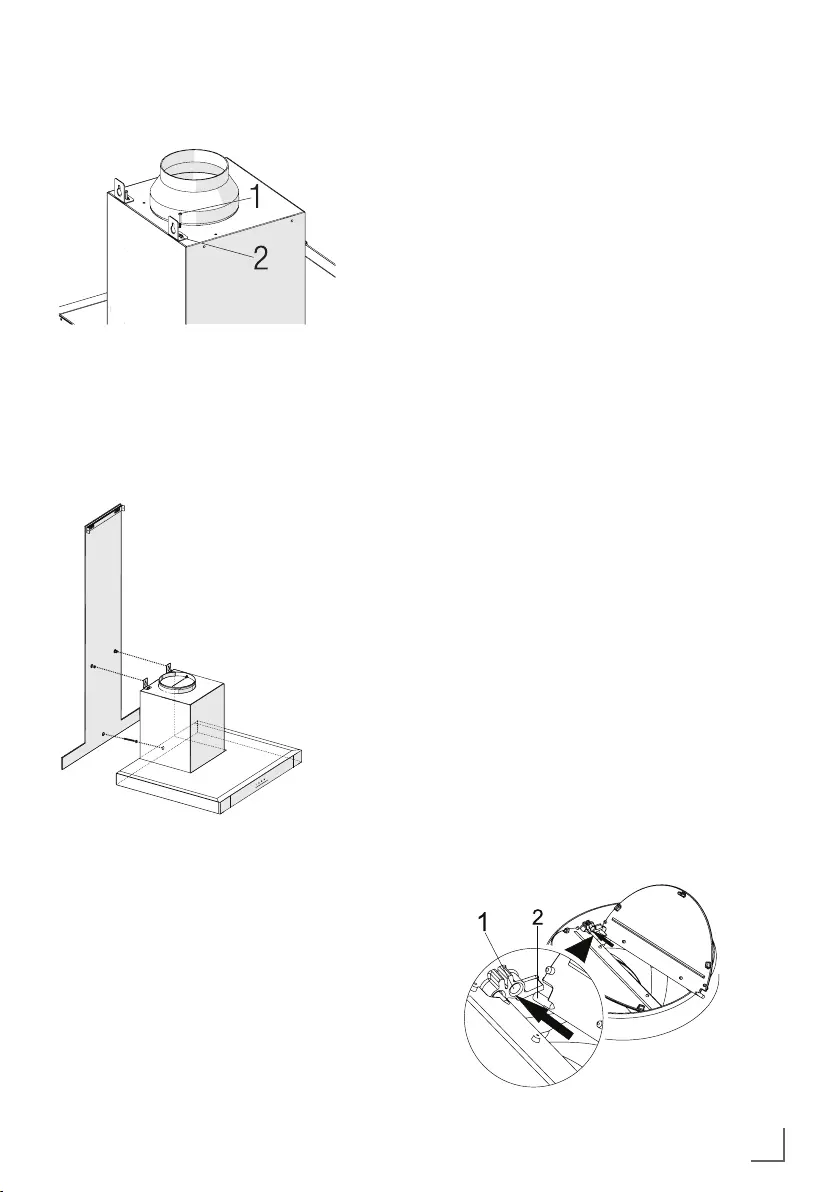 1
2

1
2