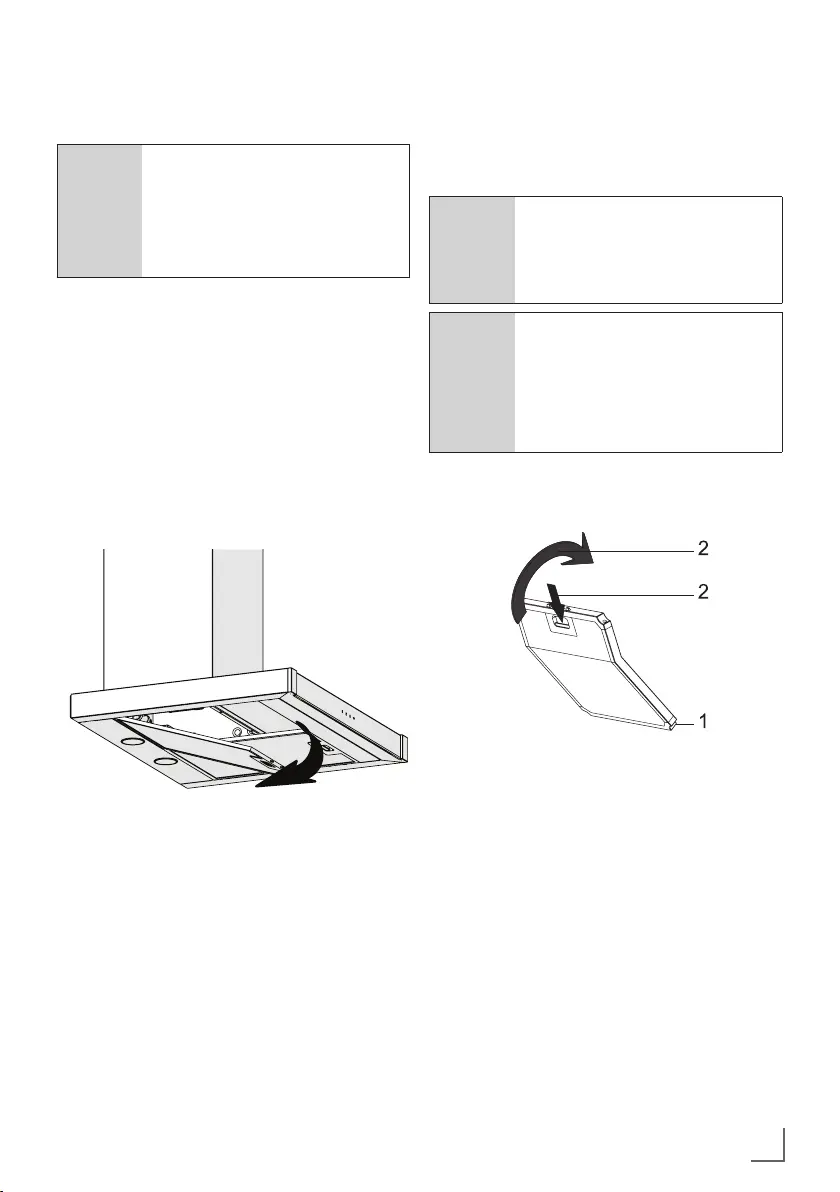 2

2

1