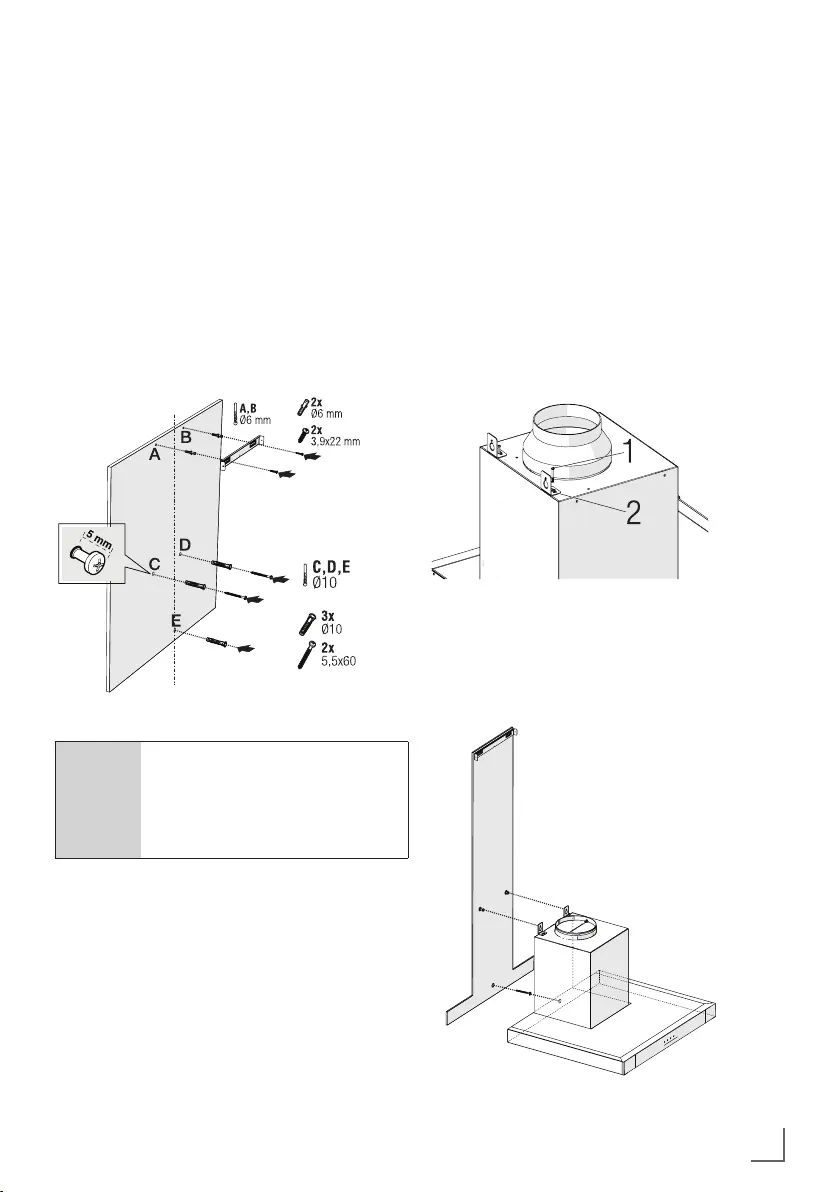 A,B
Ø6 mm

2x
Ø6 mm

2x
3.9x22 mm

B

A

5 mm

D

C

C,D,E
Ø10

E

3x
Ø10

2x
5,5x60

1

2