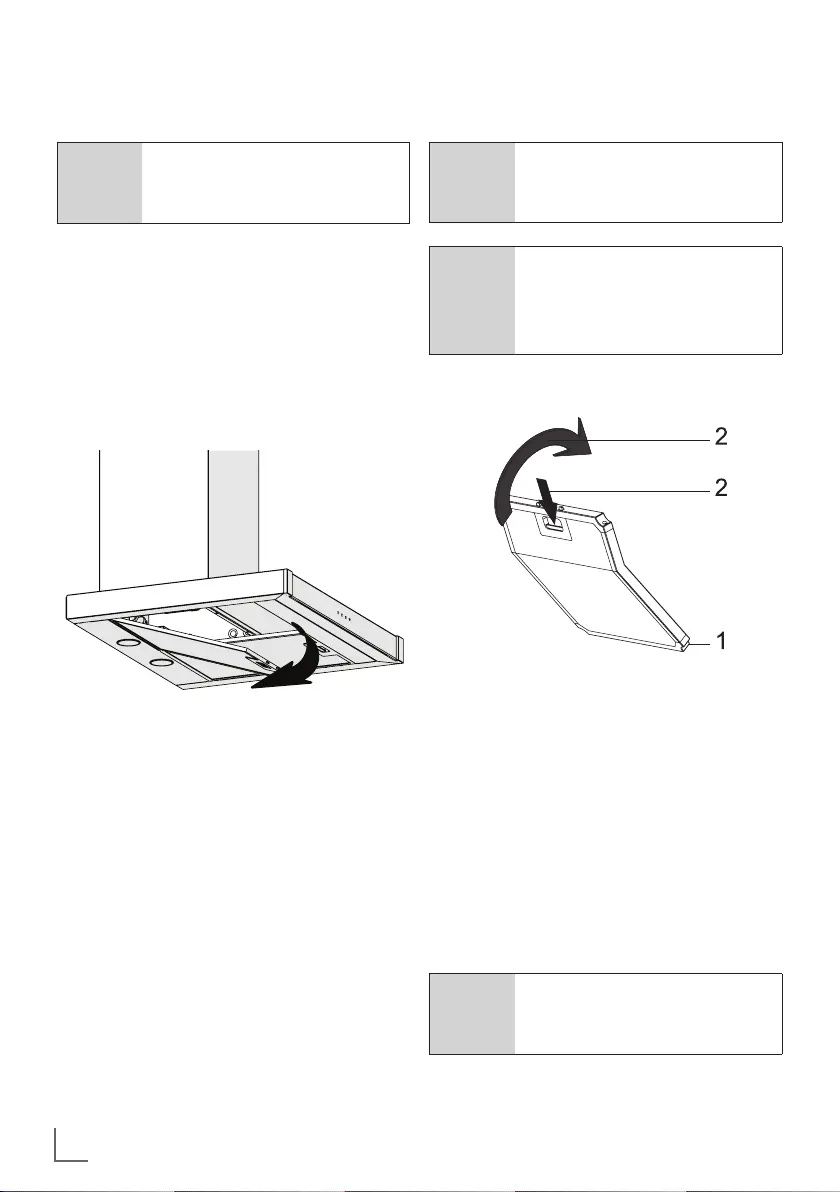 2

2

1