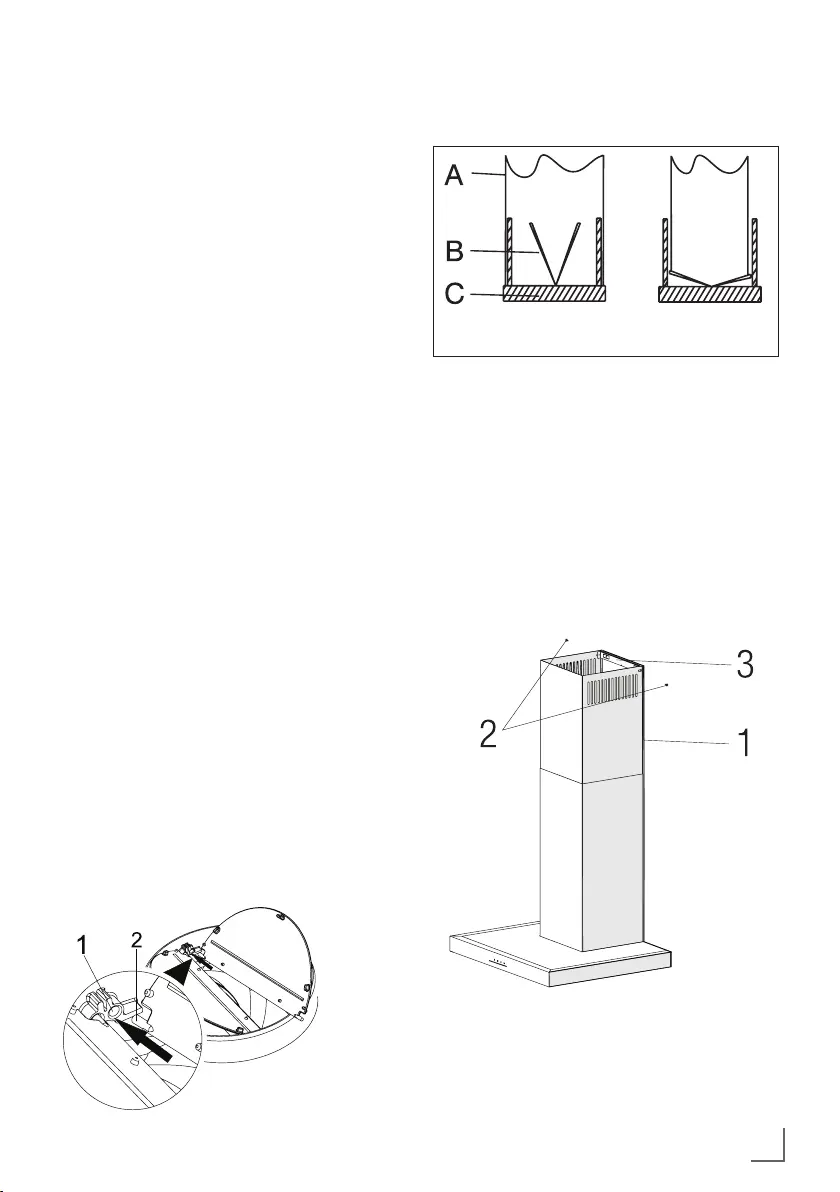 A
B
C

3
2
1

1
2