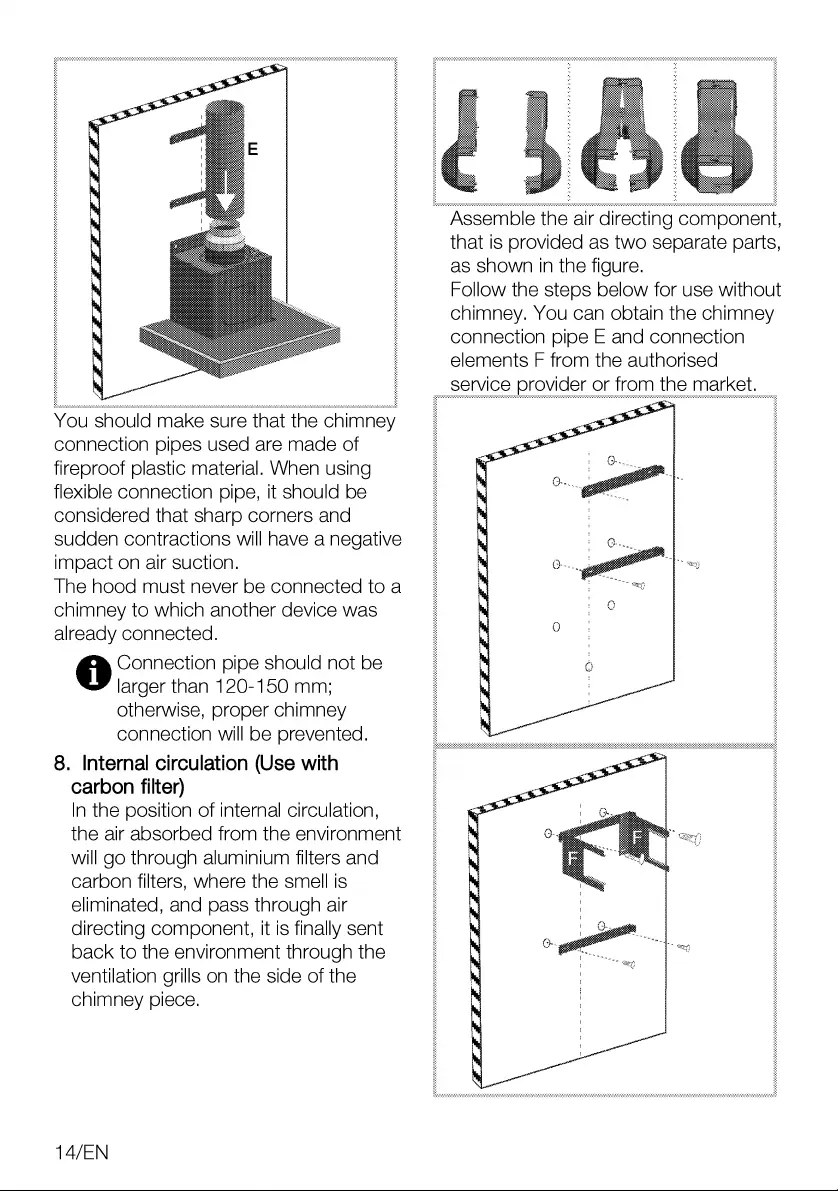 E

You should make sure that the chimney connection pipes used are made of fireproof plastic material. When using flexible connection pipe, it should be considered that sharp corners and sudden contractions will have a negative impact on air suction.
The hood must never be connected to a chimney to which another device was already connected.

Connection pipe should not be larger than 120-150 mm; otherwise, proper chimney connection will be prevented.

8. Internal circulation (Use with carbon filter)
In the position of internal circulation, the air absorbed from the environment will go through aluminium filters and carbon filters, where the smell is eliminated, and pass through air directing component, it is finally sent back to the environment through the ventilation grills on the side of the chimney piece.

Assemble the air directing component, that is provided as two separate parts, as shown in the figure.
Follow the steps below for use without chimney. You can obtain the chimney connection pipe E and connection elements F from the authorised service provider or from the market.

F

F

14/EN