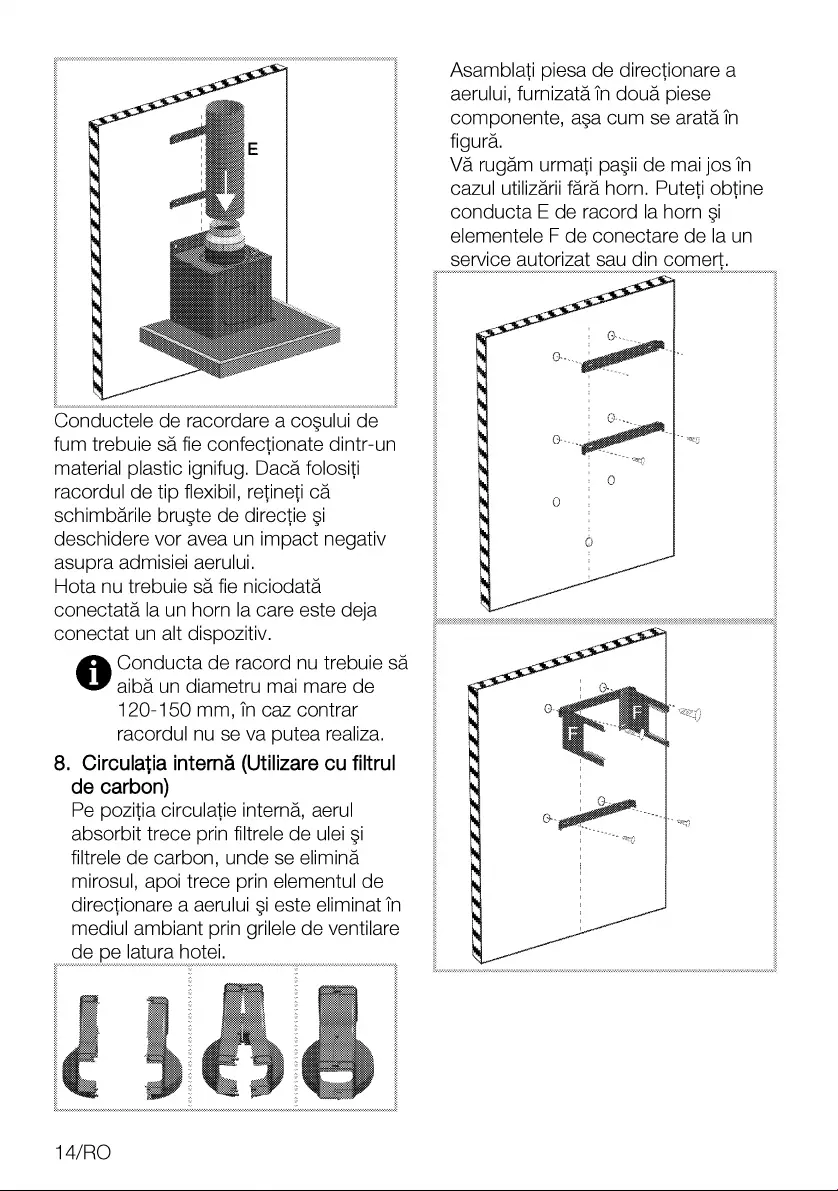 E

Conductele de racordare a coşului de fum trebuie să fie confecţionate dintr-un material plastic ignifug. Dacă folosiţi racordul de tip flexibil, reţineţi că schimbările bruşte de direcţie şi deschidere vor avea un impact negativ asupra admisiei aerului.
Hota nu trebuie să fie niciodată conectată la un horn la care este deja conectat un alt dispozitiv.

Conducta de racord nu trebuie să aibă un diametru mai mare de 120-150 mm, în caz contrar racordul nu se va putea realiza.

8. Circulaţia internă (Utilizare cu filtrul de carbon)
Pe poziţia circulaţie internă, aerul absorbit trece prin filtrele de ulei şi filtrele de carbon, unde se elimină mirosul, apoi trece prin elementul de direcţionare a aerului şi este eliminat în mediul ambiant prin grilele de ventilare de pe latura hotei.

Asamblaţi piesa de direcţionare a aerului, furnizată în două piese componente, aşa cum se arată în figură.
Vă rugăm urmaţi paşii de mai jos în cazul utilizării fără horn. Puteţi obţine conducta E de racord la horn şi elementele F de conectare de la un service autorizat sau din comerţ.

F
F

14/RO