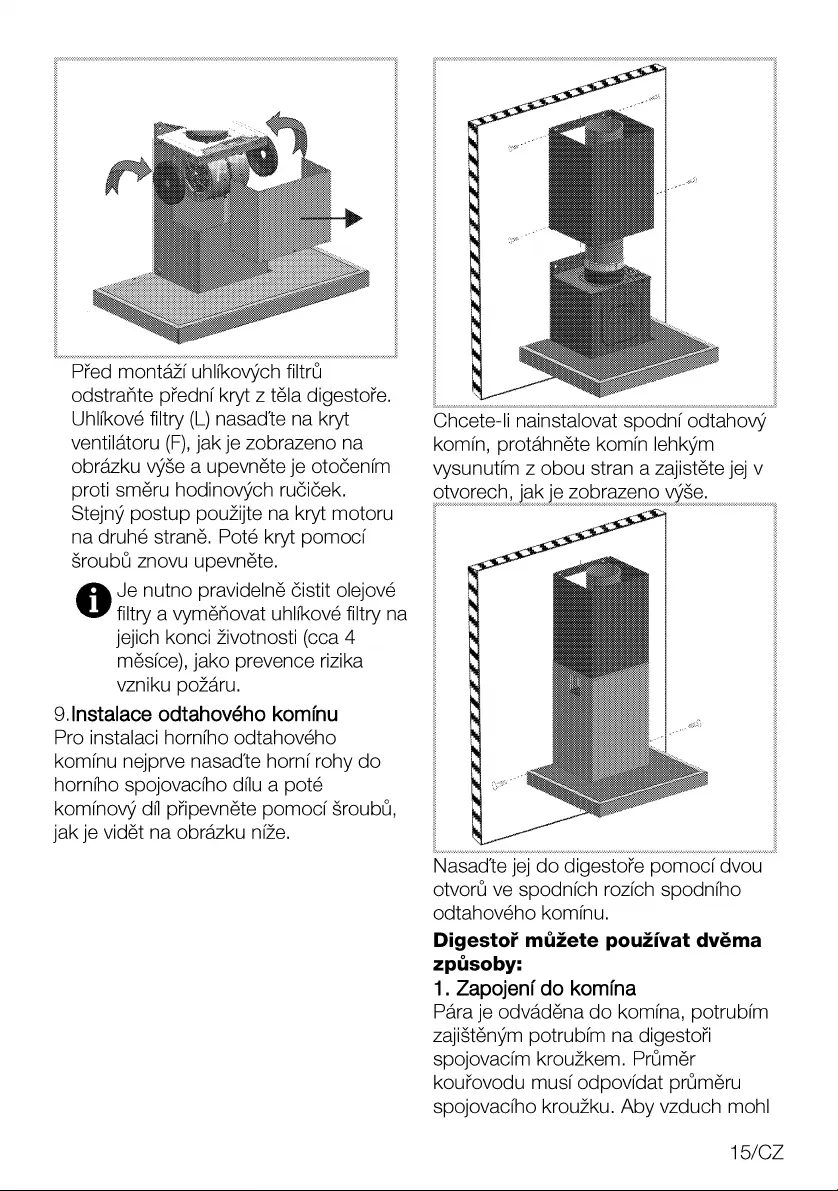 Před montáží uhlíkových filtrů odstraňte přední kryt z těla digestoře. Uhlíkové filtry (L) nasaďte na kryt ventilátoru (F), jak je zobrazeno na obrázku výše a upevněte je otočením proti směru hodinových ručiček. Stejný postup použijte na kryt motoru na druhé straně. Poté kryt pomocí šroubů znovu upevněte.

Je nutno pravidelně čistit olejové filtry a vyměňovat uhlíkové filtry na jejich konci životnosti (cca 4 měsíce), jako prevence rizika vzniku požáru.

9.Instalace odtahového komínu
Pro instalaci horního odtahového komínu nejprve nasaďte horní rohy do horního spojovacího dílu a poté komínový díl připevněte pomocí šroubů, jak je vidět na obrázku níže.

Chcete-li nainstalovat spodní odtahový komín, protáhněte komín lehkým vysunutím z obou stran a zajistěte jej v otvorech, jak je zobrazeno výše.

Nasaďte jej do digestoře pomocí dvou otvorů ve spodních rozích spodního odtahového komínu.

Digestoř můžete používat dvěma způsoby:
1. Zapojení do komína
Pára je odváděna do komína, potrubím zajištěným potrubím na digestoři spojovacím kroužkem. Průměr kouřovodu musí odpovídat průměru spojovacího kroužku. Aby vzduch mohl

15/CZ