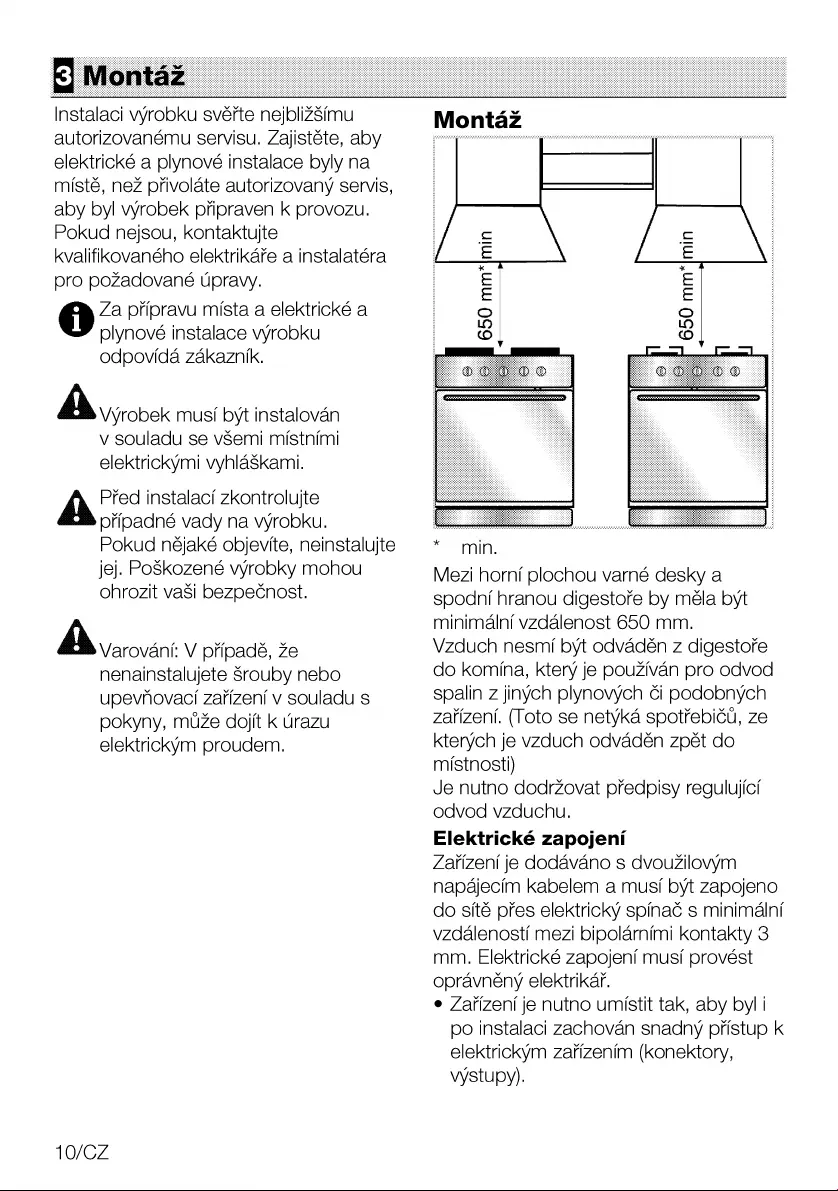 3 Montáž

Instalaci výrobku svěřte nejbližšímu autorizovanému servisu. Zajistěte, aby elektrické a plynové instalace byly na místě, než přivoláte autorizovaný servis, aby byl výrobek připraven k provozu. Pokud nejsou, kontaktujte kvalifikovaného elektrikáře a instalatéra pro požadované úpravy.

Za přípravu místa a elektrické a plynové instalace výrobku odpovídá zákazník.

Výrobek musí být instalován v souladu se všemi místními elektrickými vyhláškami.

Před instalací zkontrolujte případné vady na výrobku. Pokud nějaké objevíte, neinstalujte jej. Poškozené výrobky mohou ohrozit vaši bezpečnost.

Varování: V případě, že nenainstalujete šrouby nebo upevňovací zařízení v souladu s pokyny, může dojít k úrazu elektrickým proudem.

Montáž

650 mm* min

650 mm* min

* min.

Mezi horní plochou varné desky a spodní hranou digestoře by měla být minimální vzdálenost 650 mm.
Vzduch nesmí být odváděn z digestoře do komína, který je používán pro odvod spalin z jiných plynových či podobných zařízení. (Toto se netýká spotřebičů, ze kterých je vzduch odváděn zpět do místnosti)
Je nutno dodržovat předpisy regulující odvod vzduchu.

Elektrické zapojení
Zařízení je dodáváno s dvoužilovým napájecím kabelem a musí být zapojeno do sítě přes elektrický spínač s minimální vzdáleností mezi bipolárními kontakty 3 mm. Elektrické zapojení musí provést oprávněný elektrikář.
• Zařízení je nutno umístit tak, aby byl i po instalaci zachován snadný přístup k elektrickým zařízením (konektory, výstupy).

10/CZ