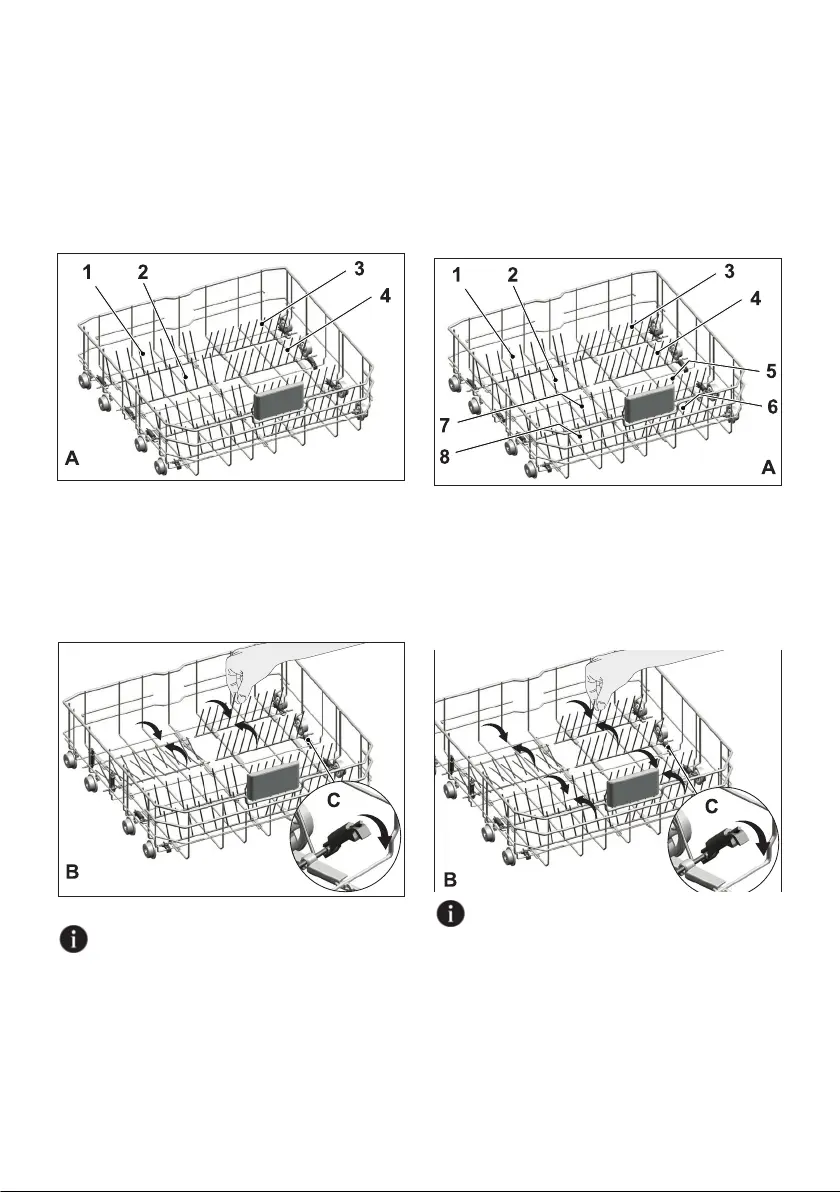 1 2 3 4
A

1 2 3 4 5 6 7 8
A

C
B

C
B