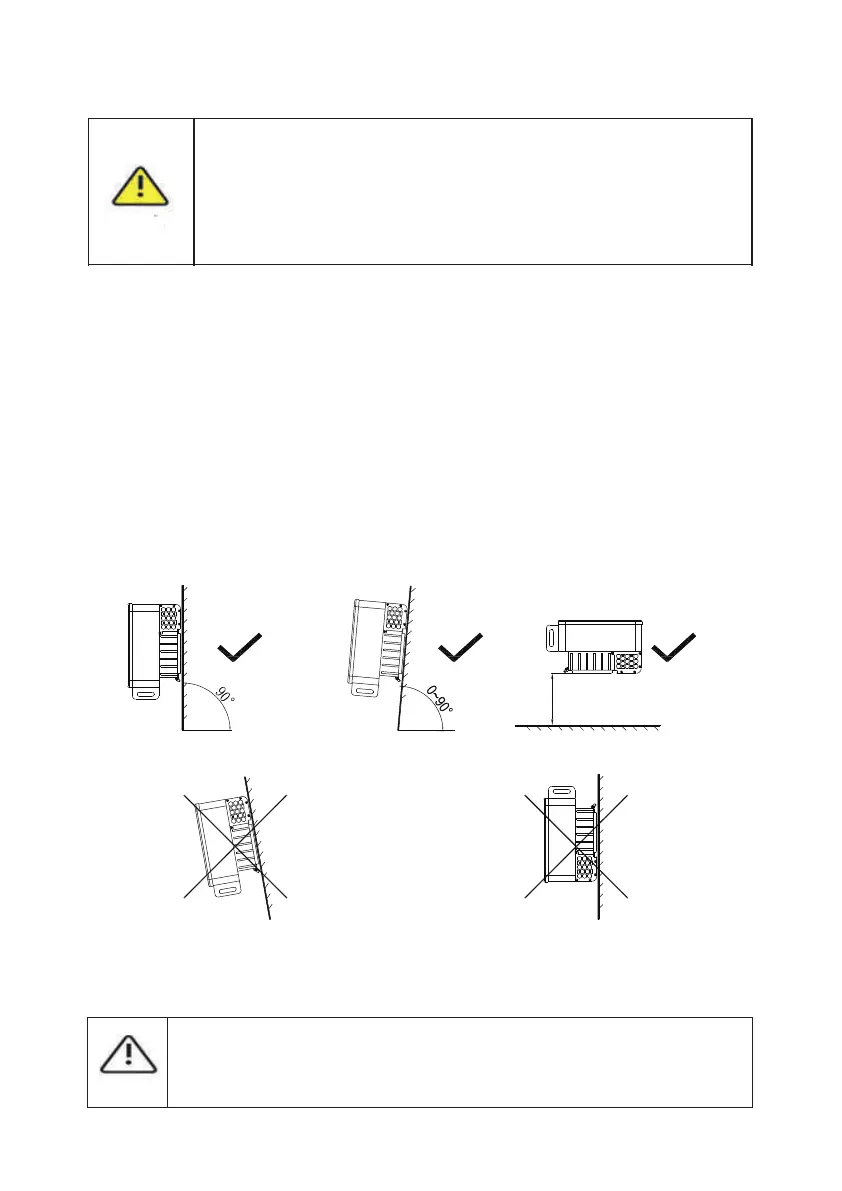 90°

0-90°