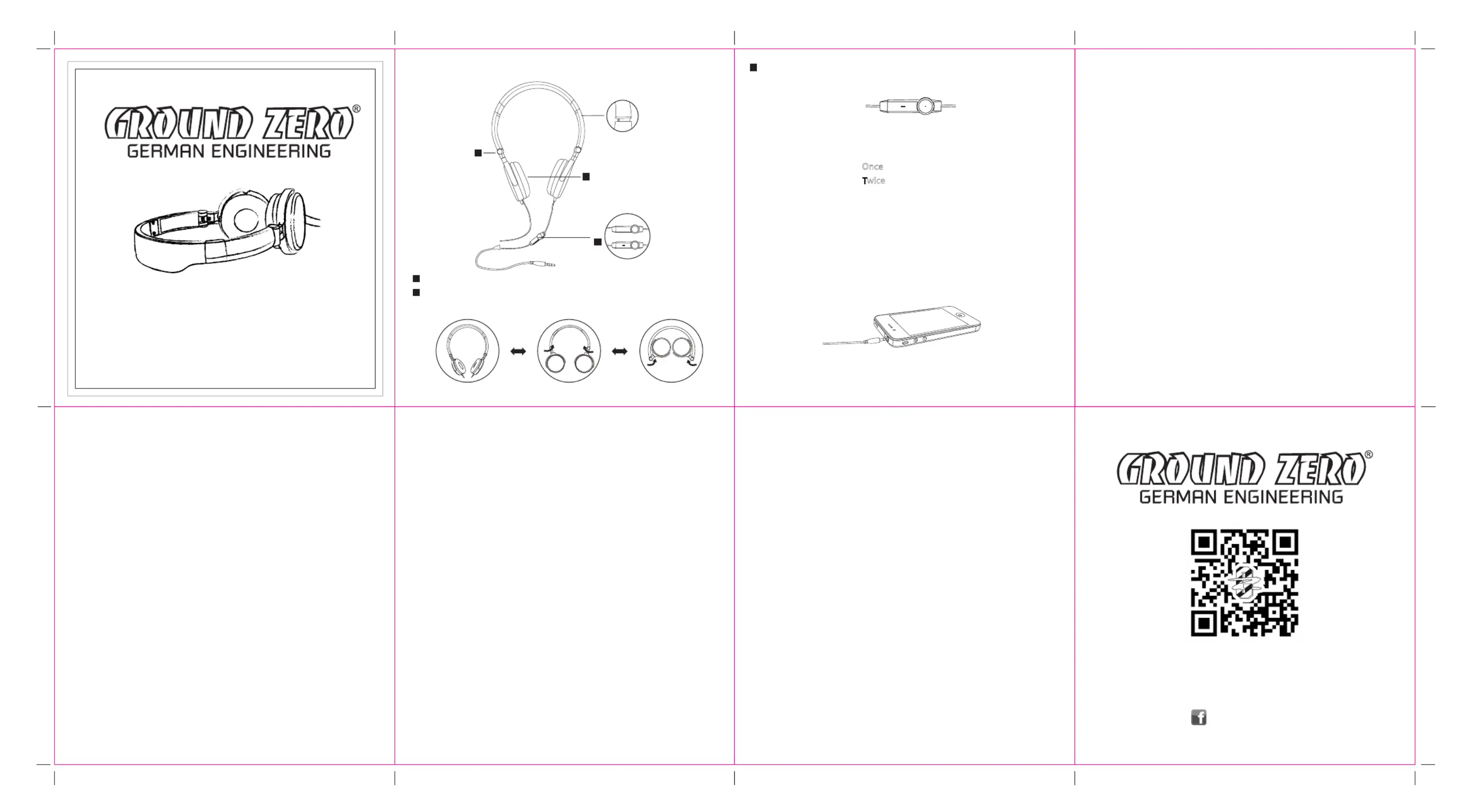 GROUND ZERO®
GERMAN ENGINEERING

Once
Twice

GROUND ZERO®
GERMAN ENGINEERING