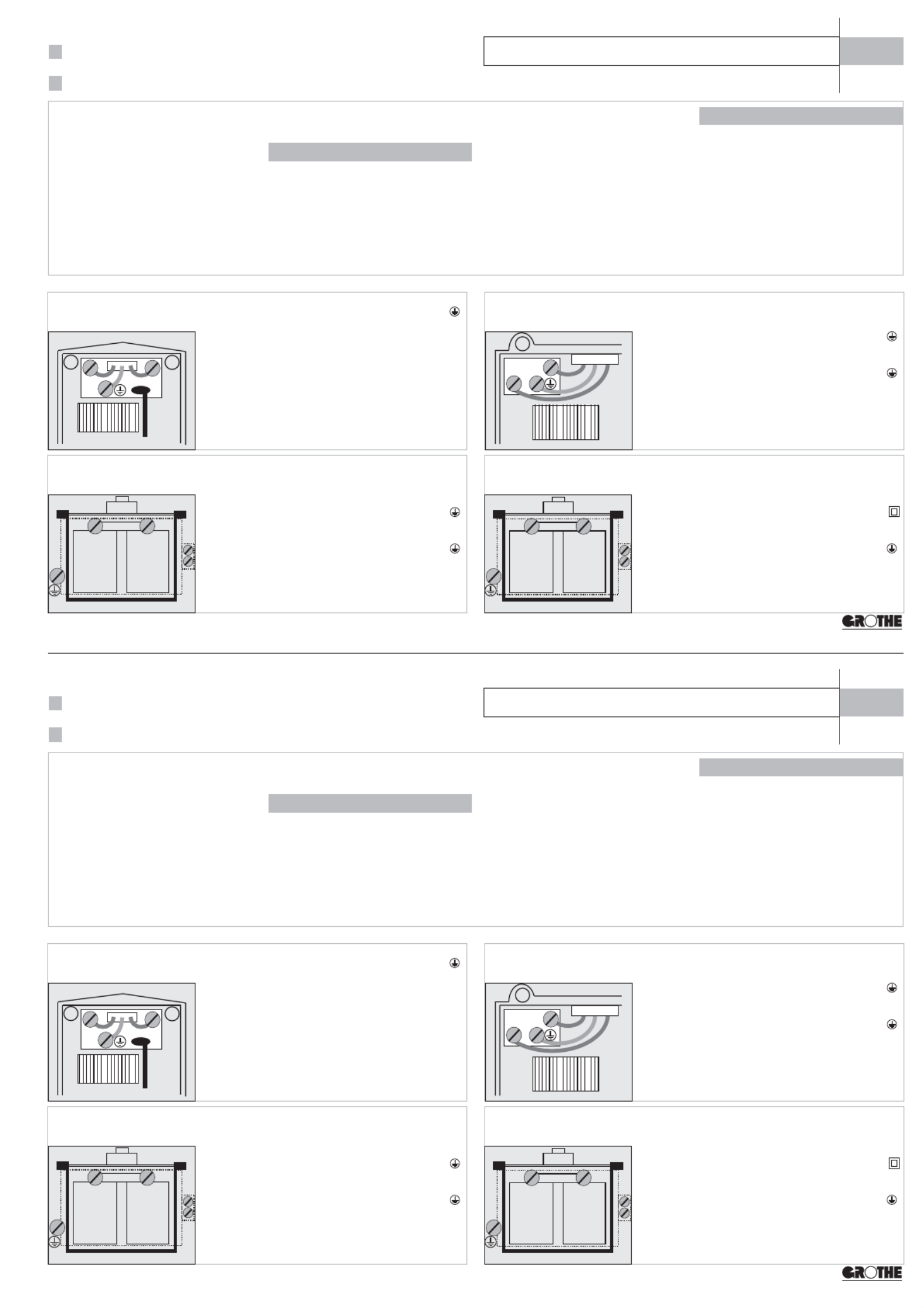 GROTHE

GROTHE