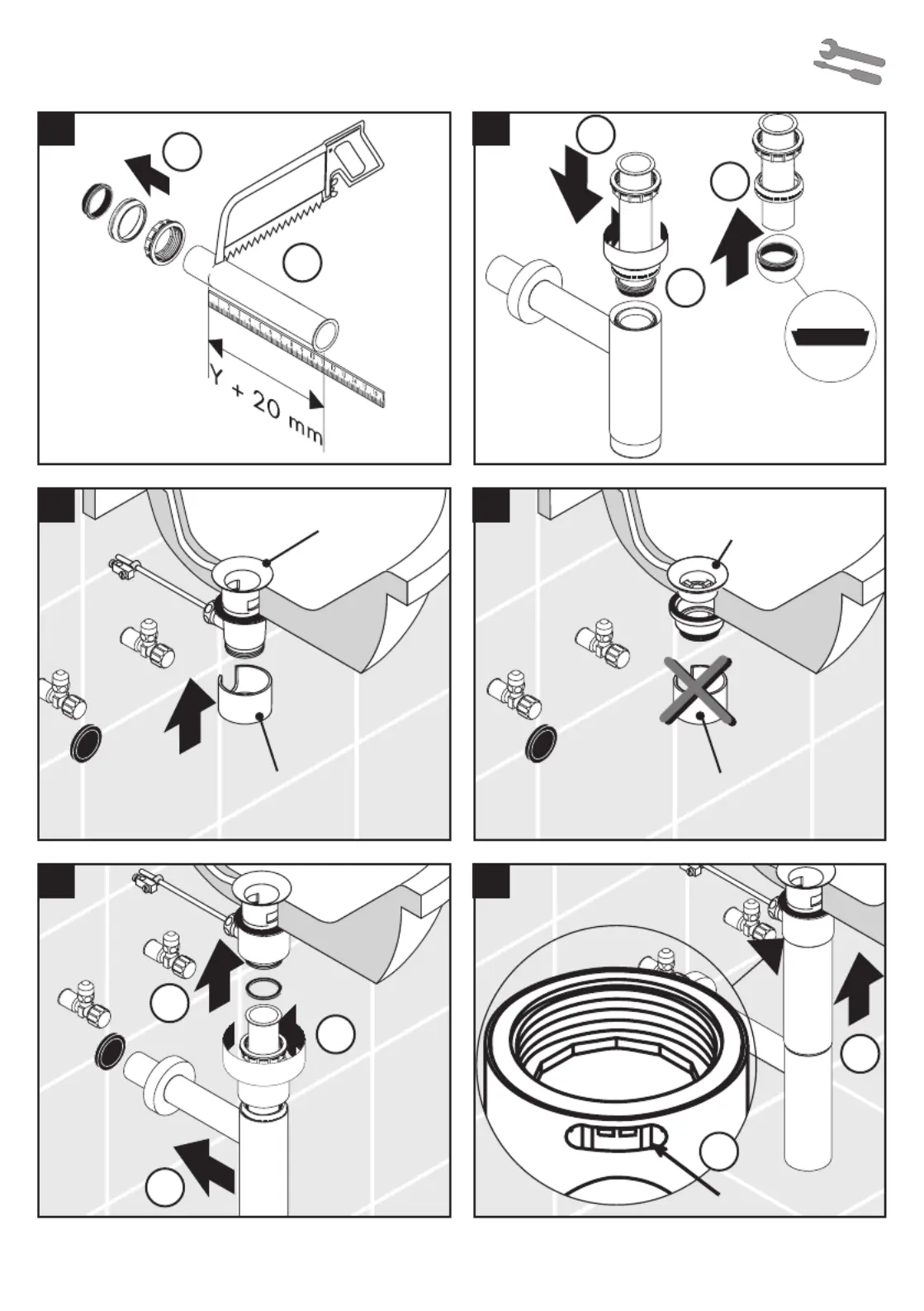 Y + 20 mm