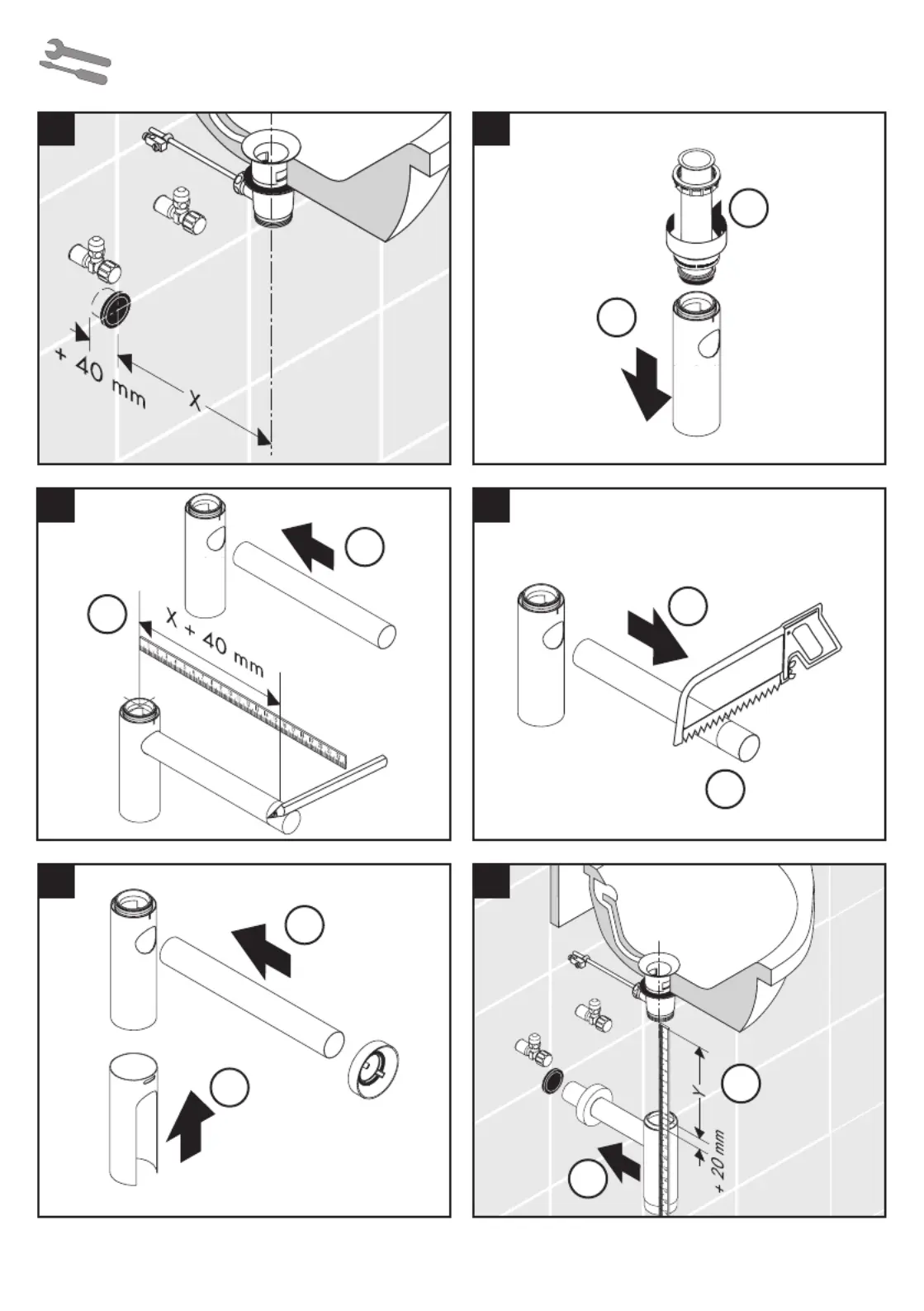 + 40 mm

X

X + 40 mm

Y

+ 20 mm