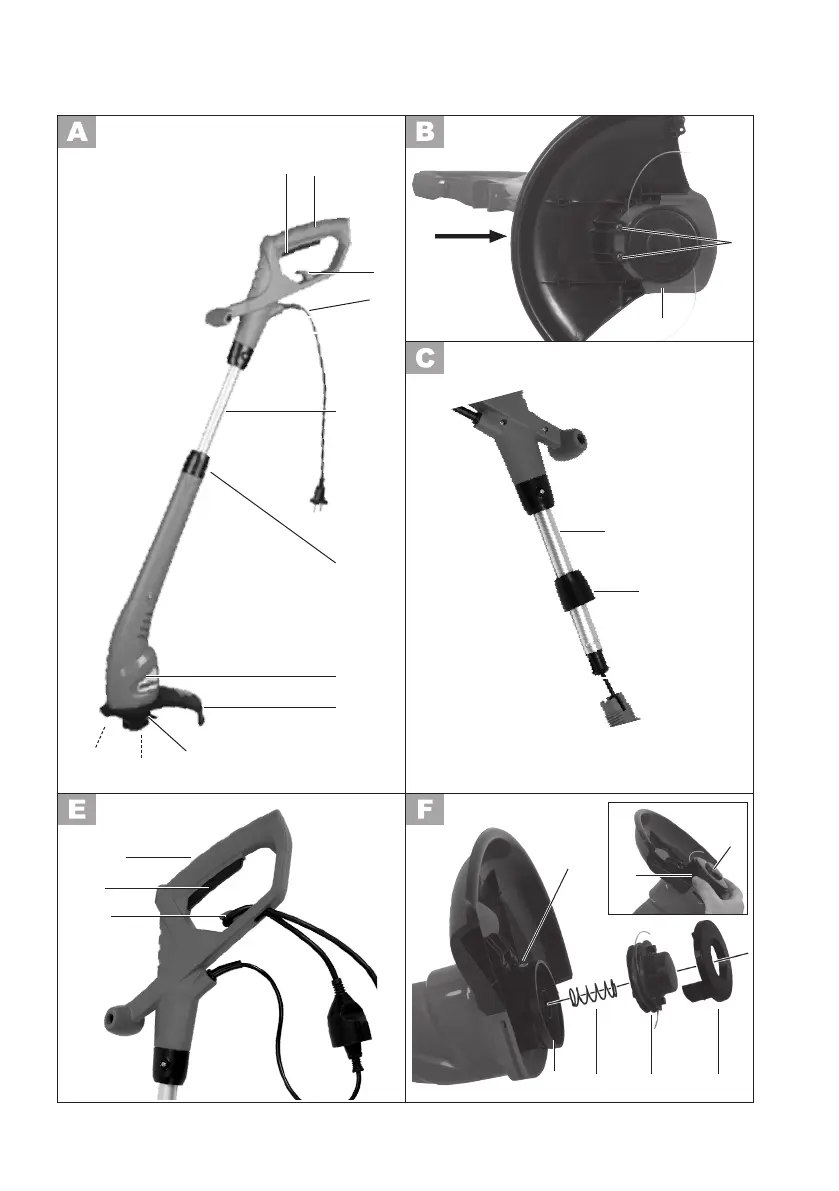 A

B

C

E

F