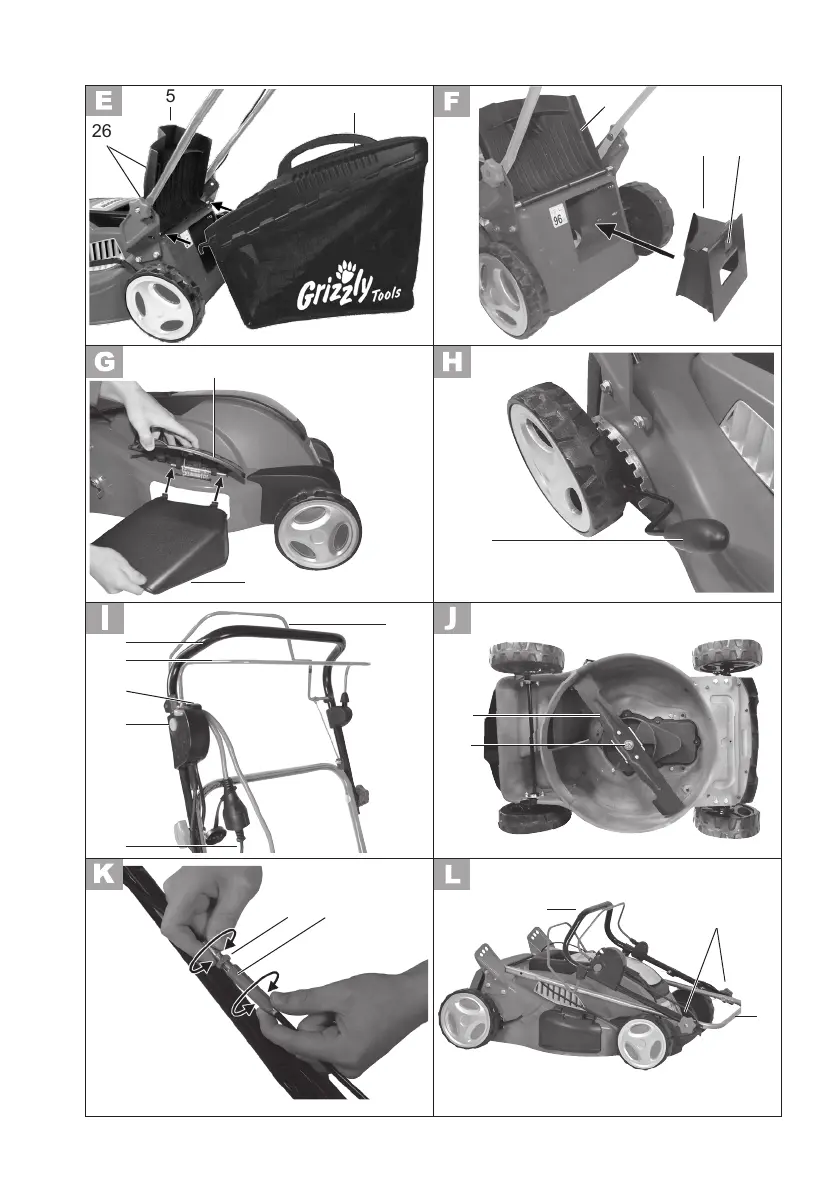 E
5
26
Grizzly Tools

F
96

G

H

I

J

K

L