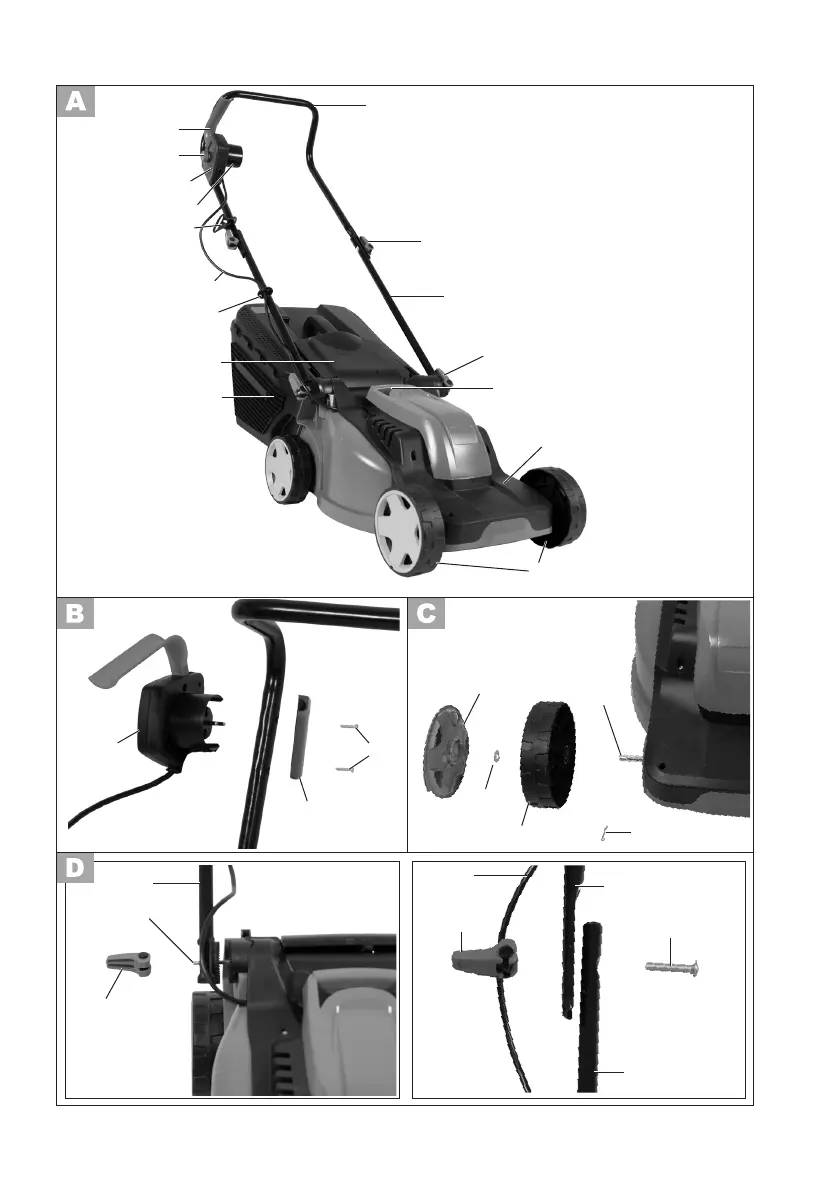 A

B

C

D