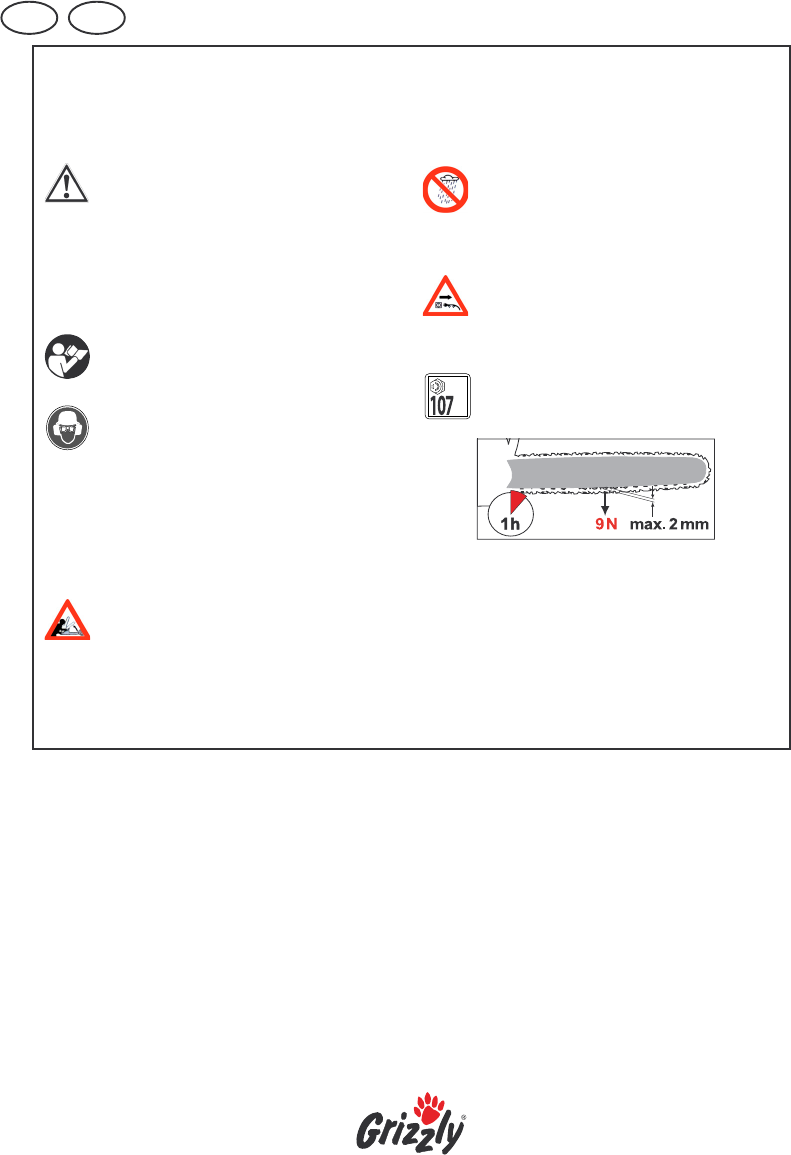 107

1h
9 N
max. 2 mm

Grizzly