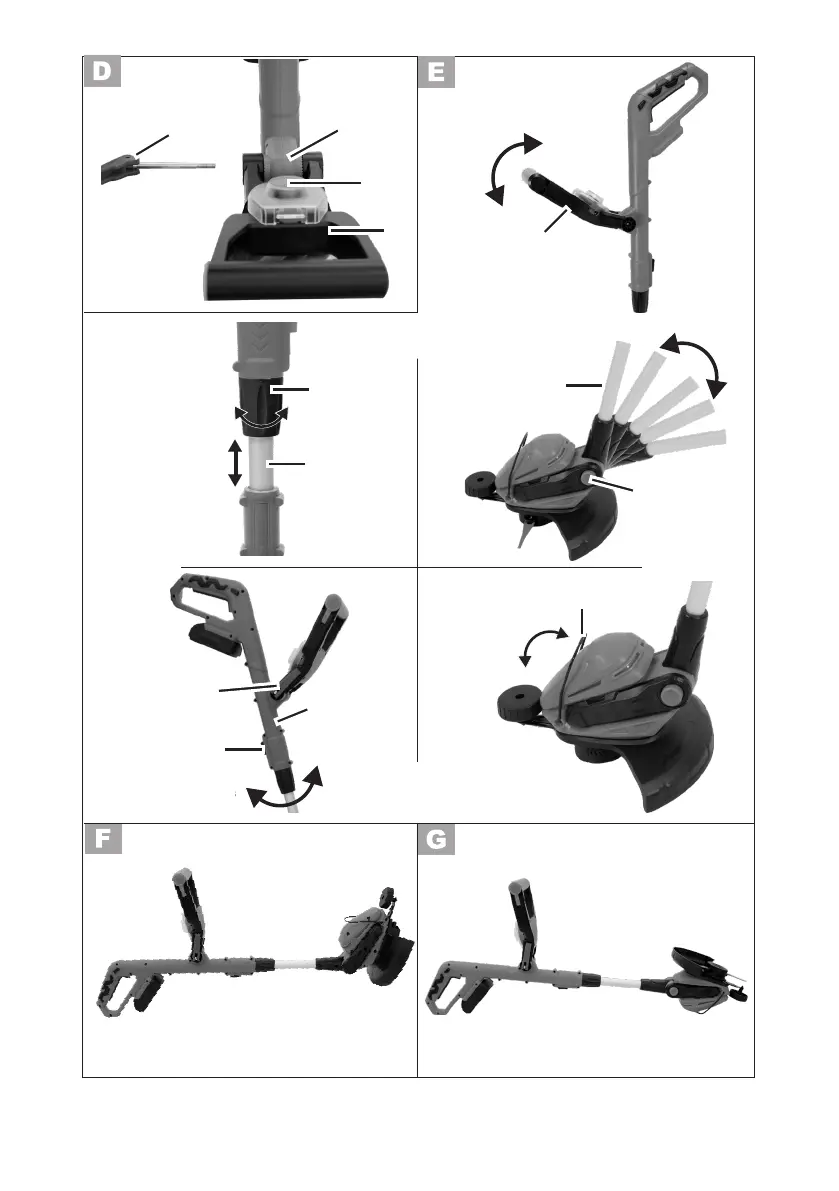 D

E

F

G