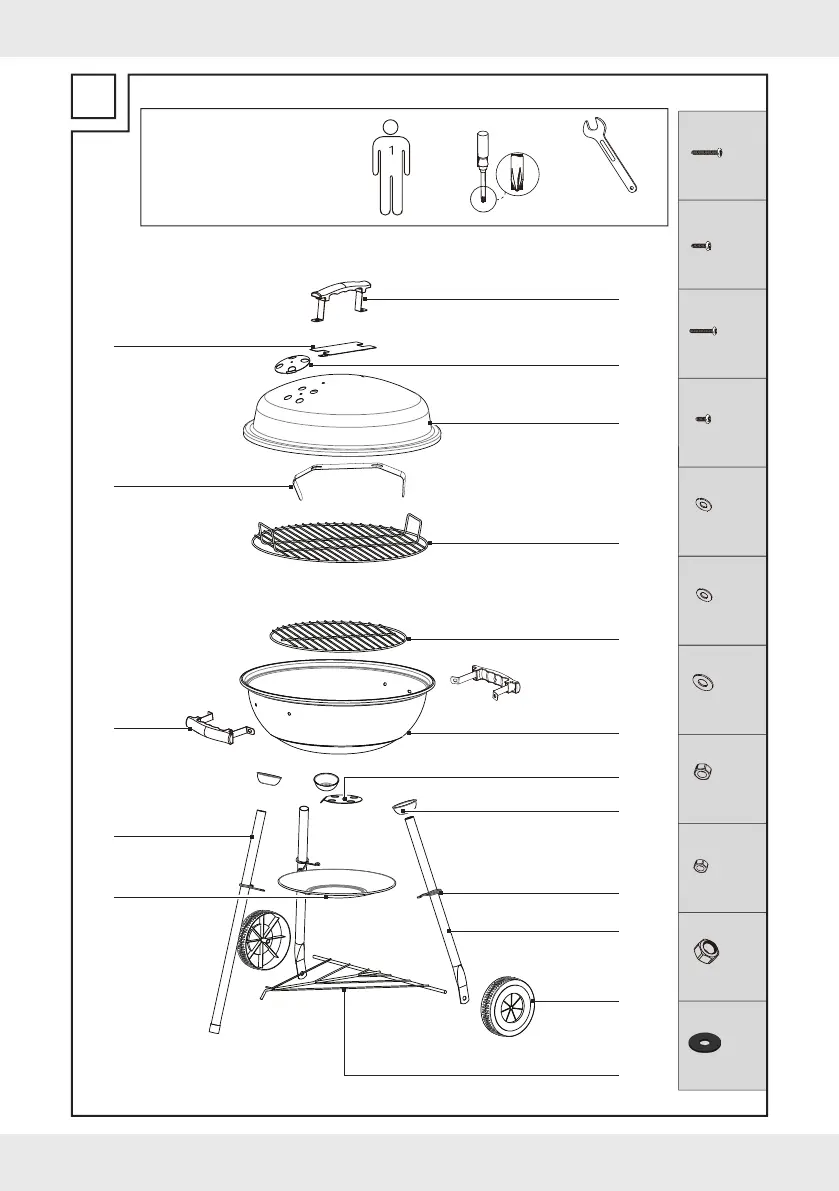 1