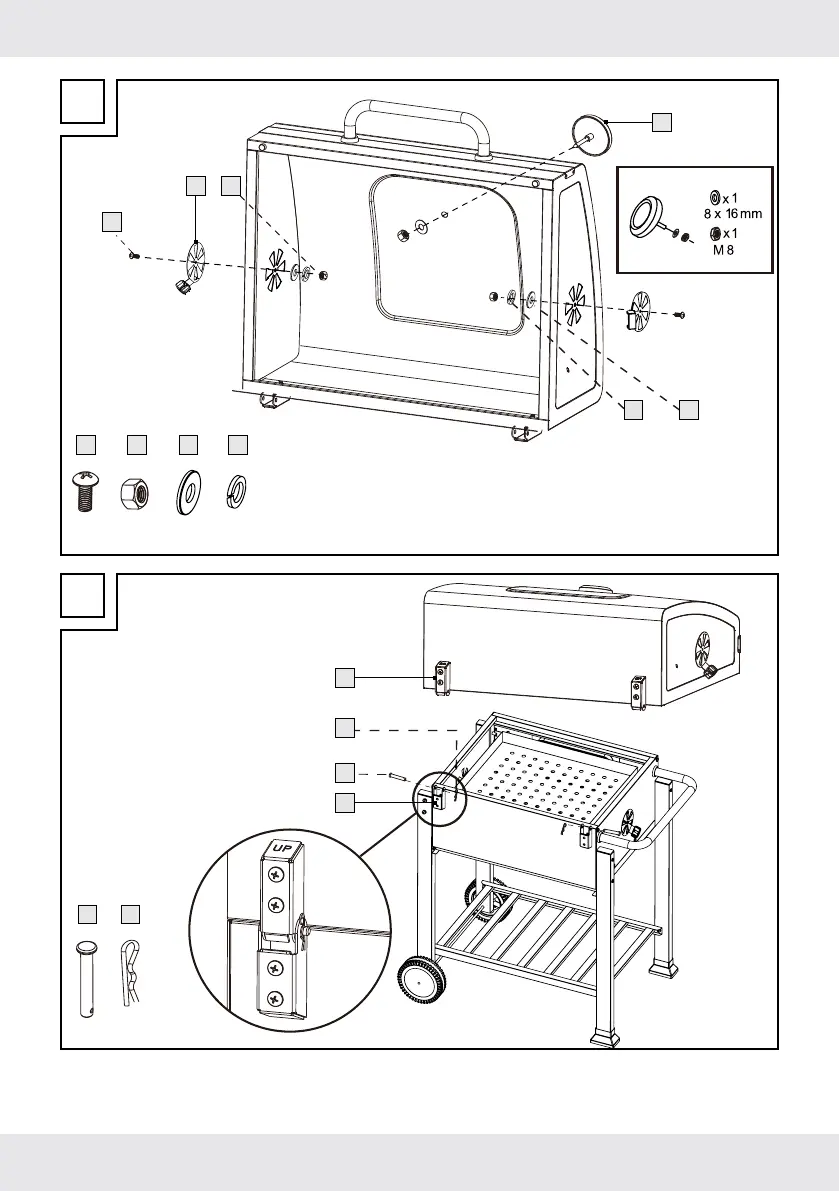 x 1
8 x 16 mm
x 1
M 8

UP