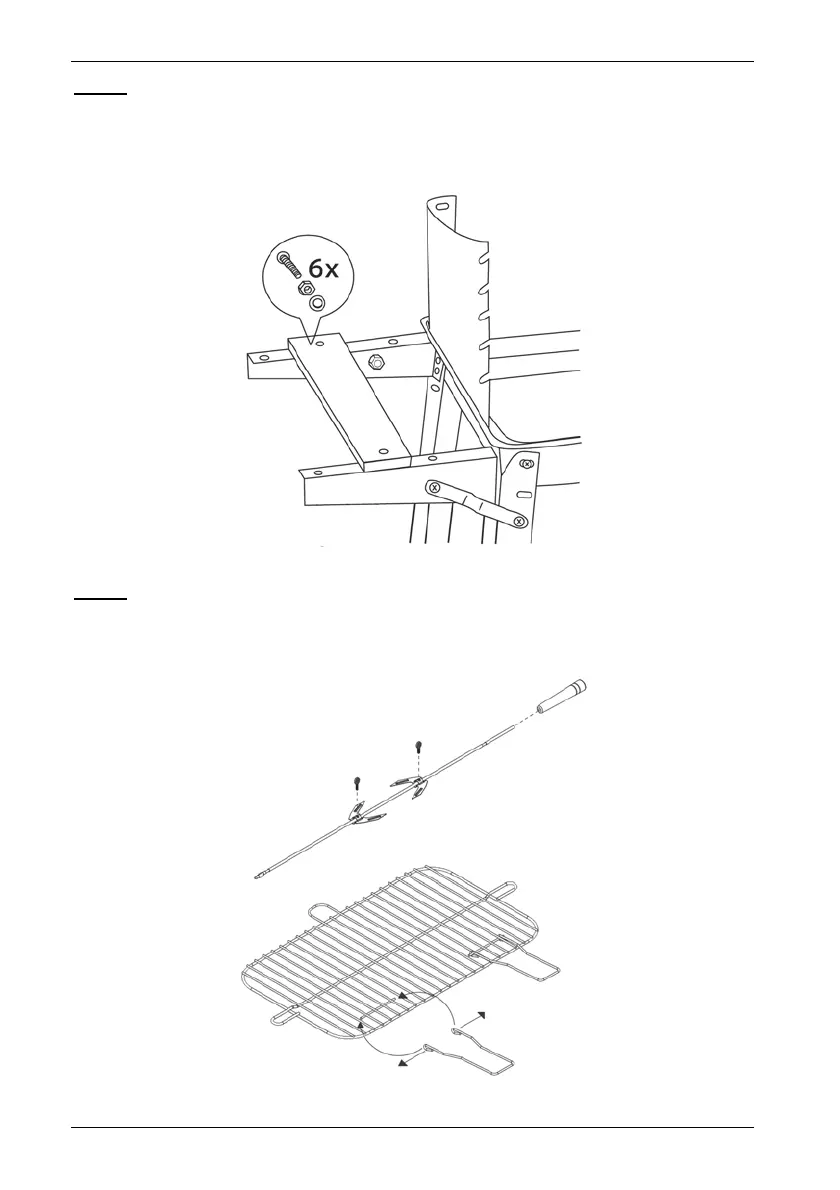 6x