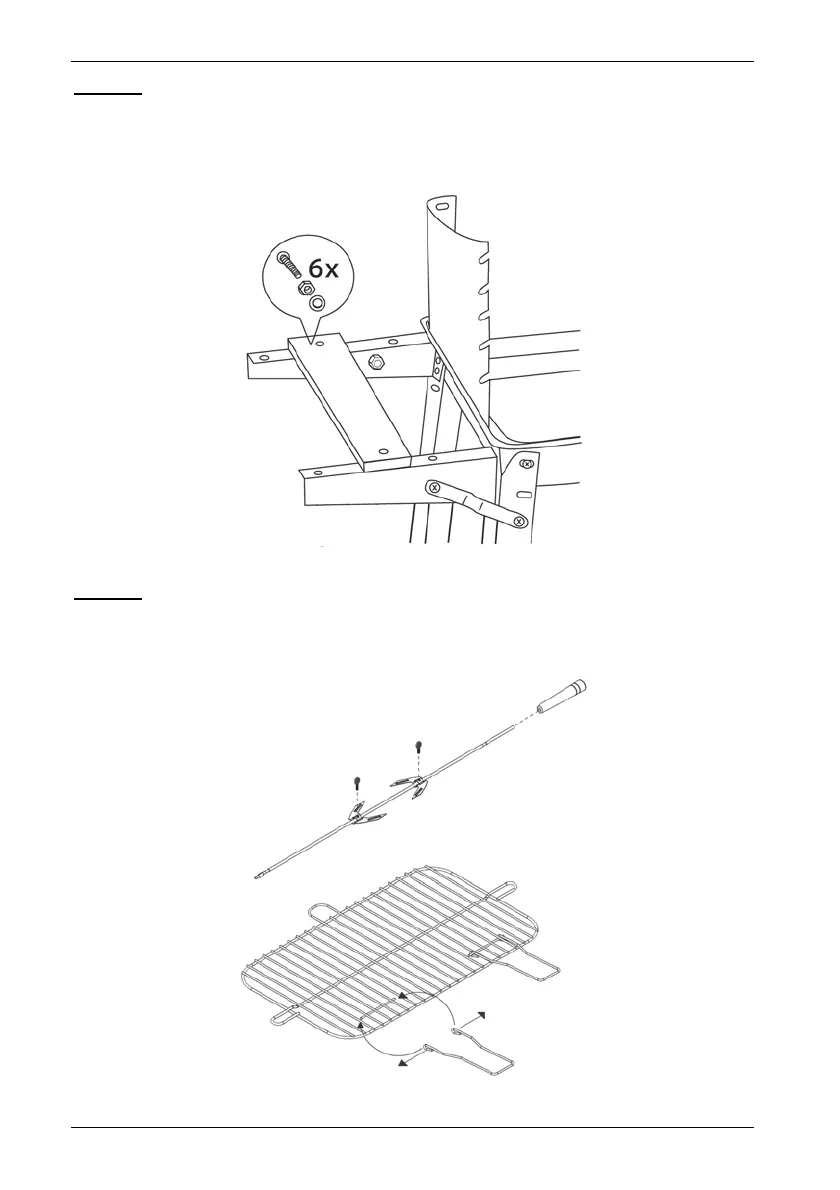 6x