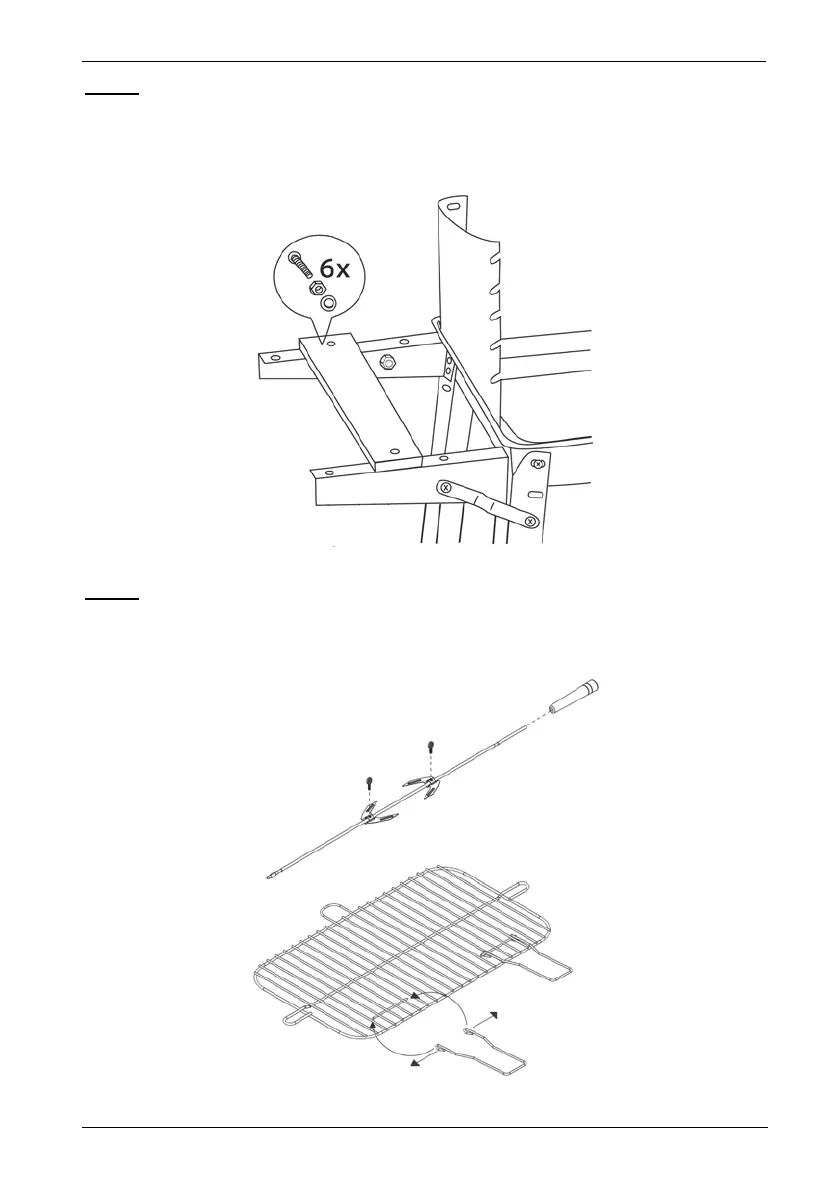 6x