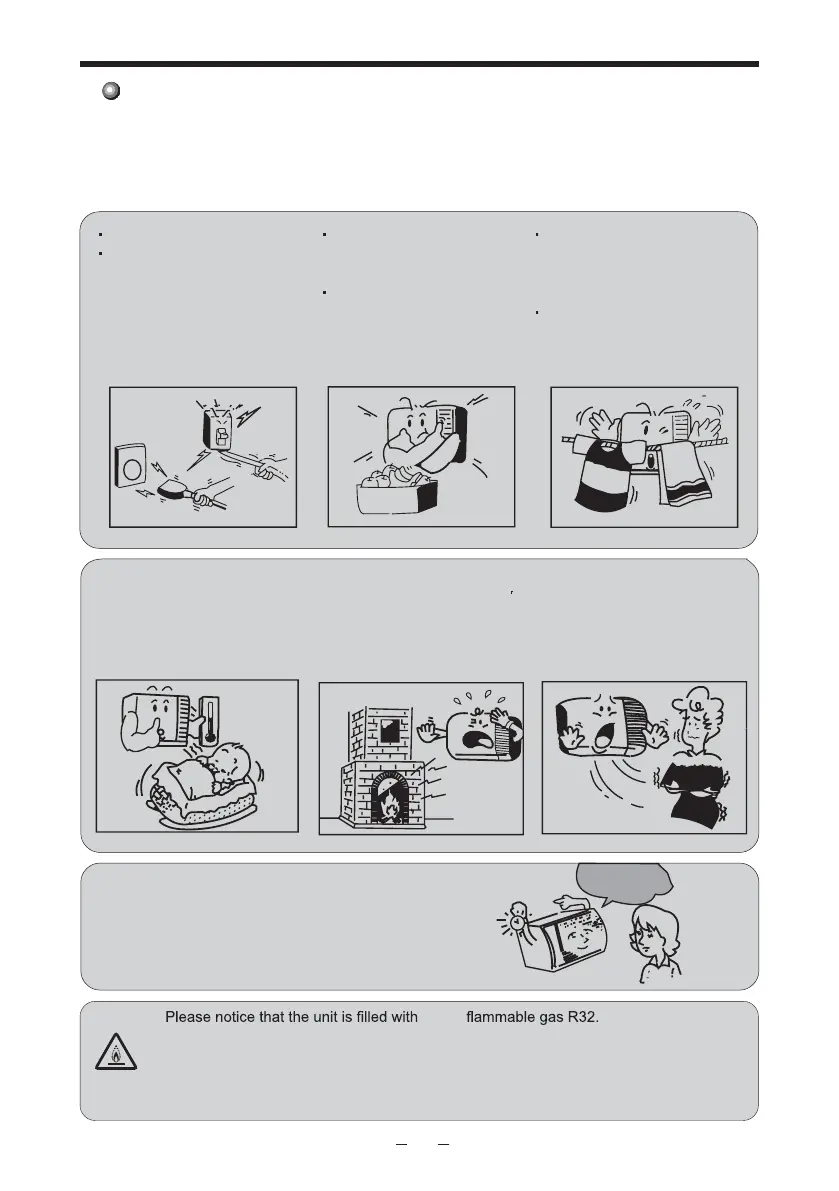 Please notice that the unit is filled with flammable gas R32.