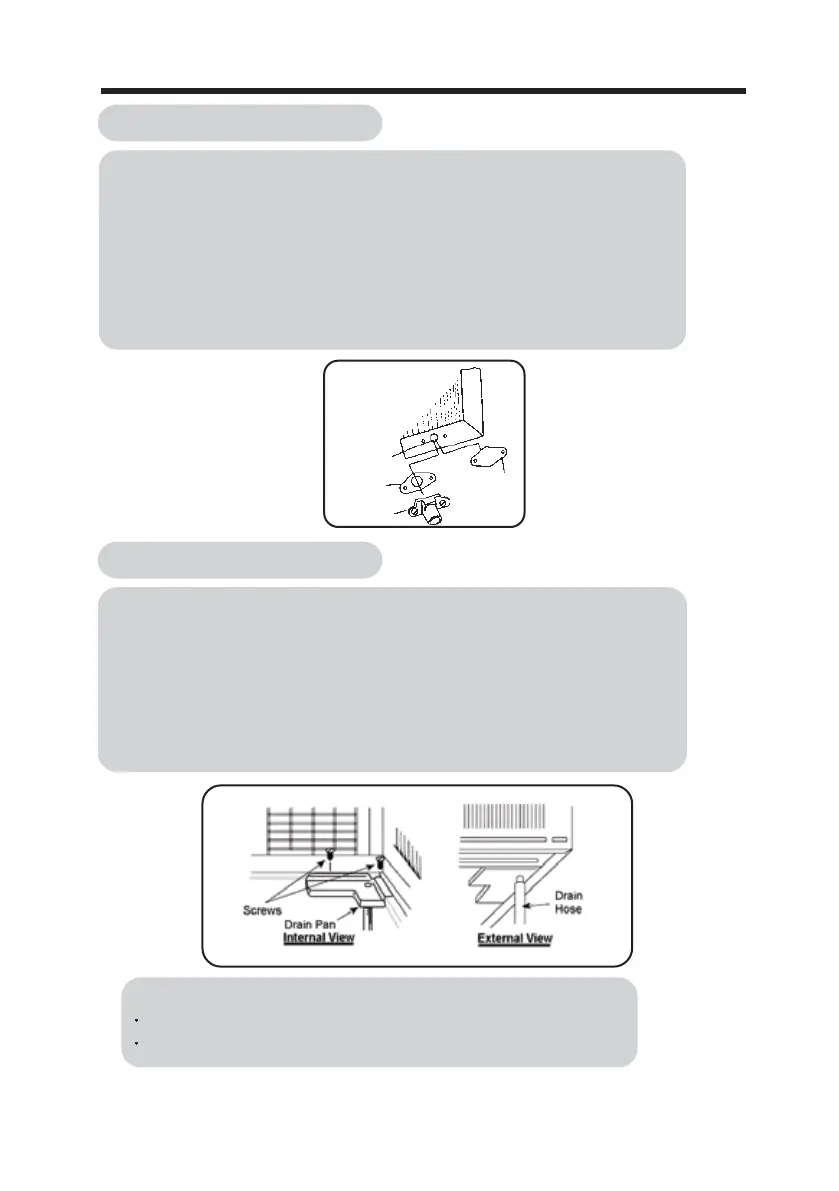 Screws
Drain Pan
Internal View
Drain Hose
External View