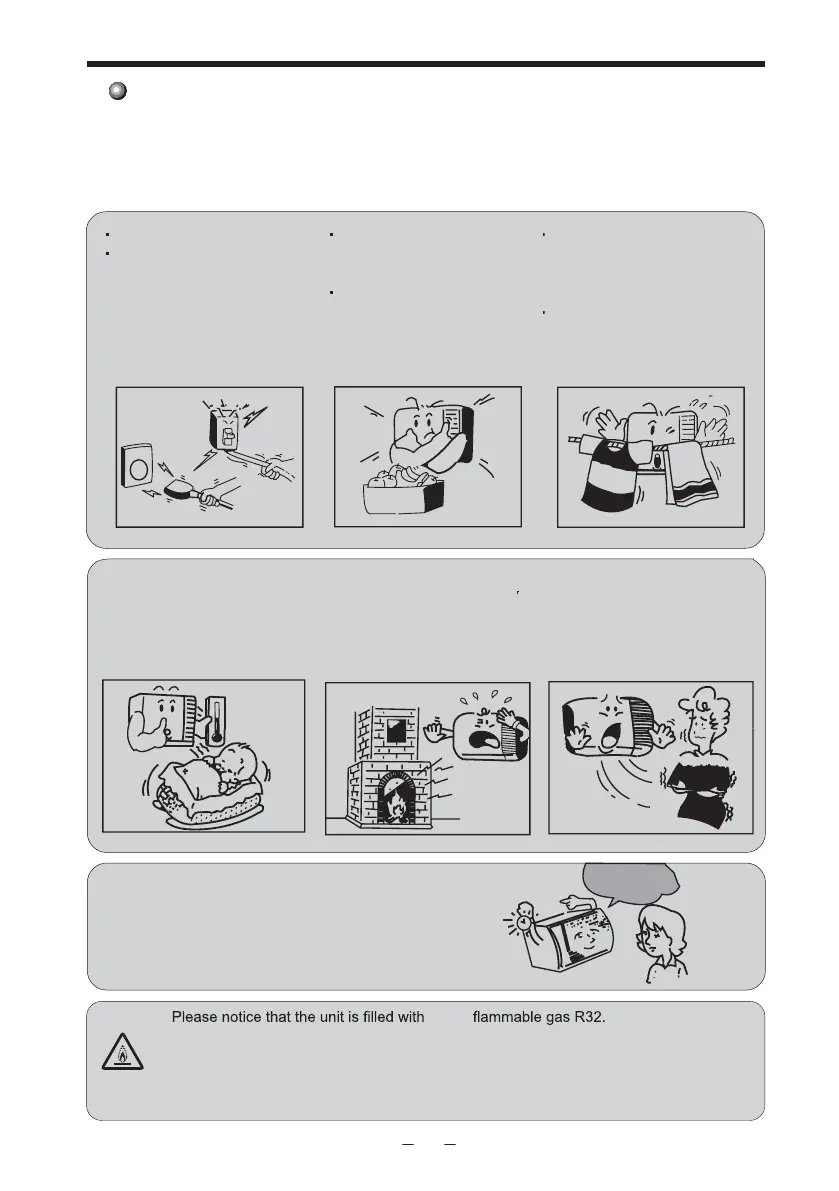 Please notice that the unit is filled with flammable gas R32.