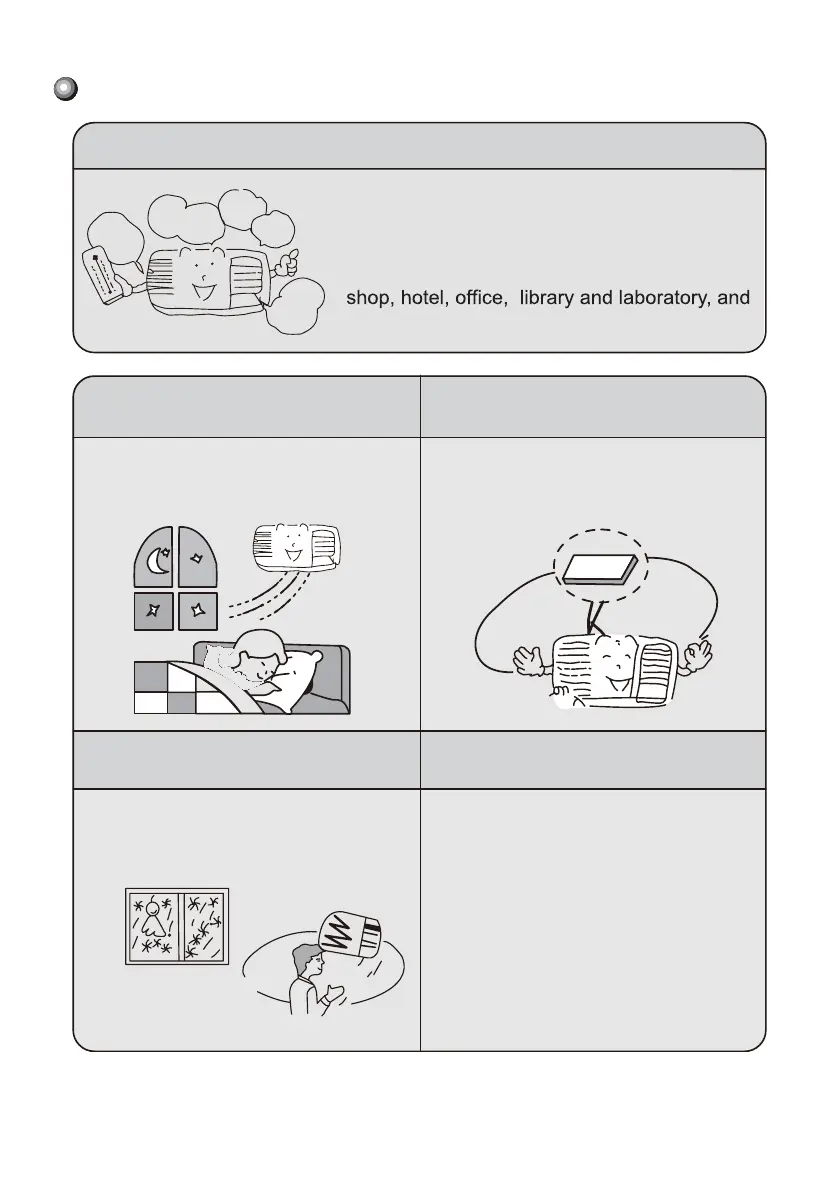 shop, hotel, office, library and laboratory, and