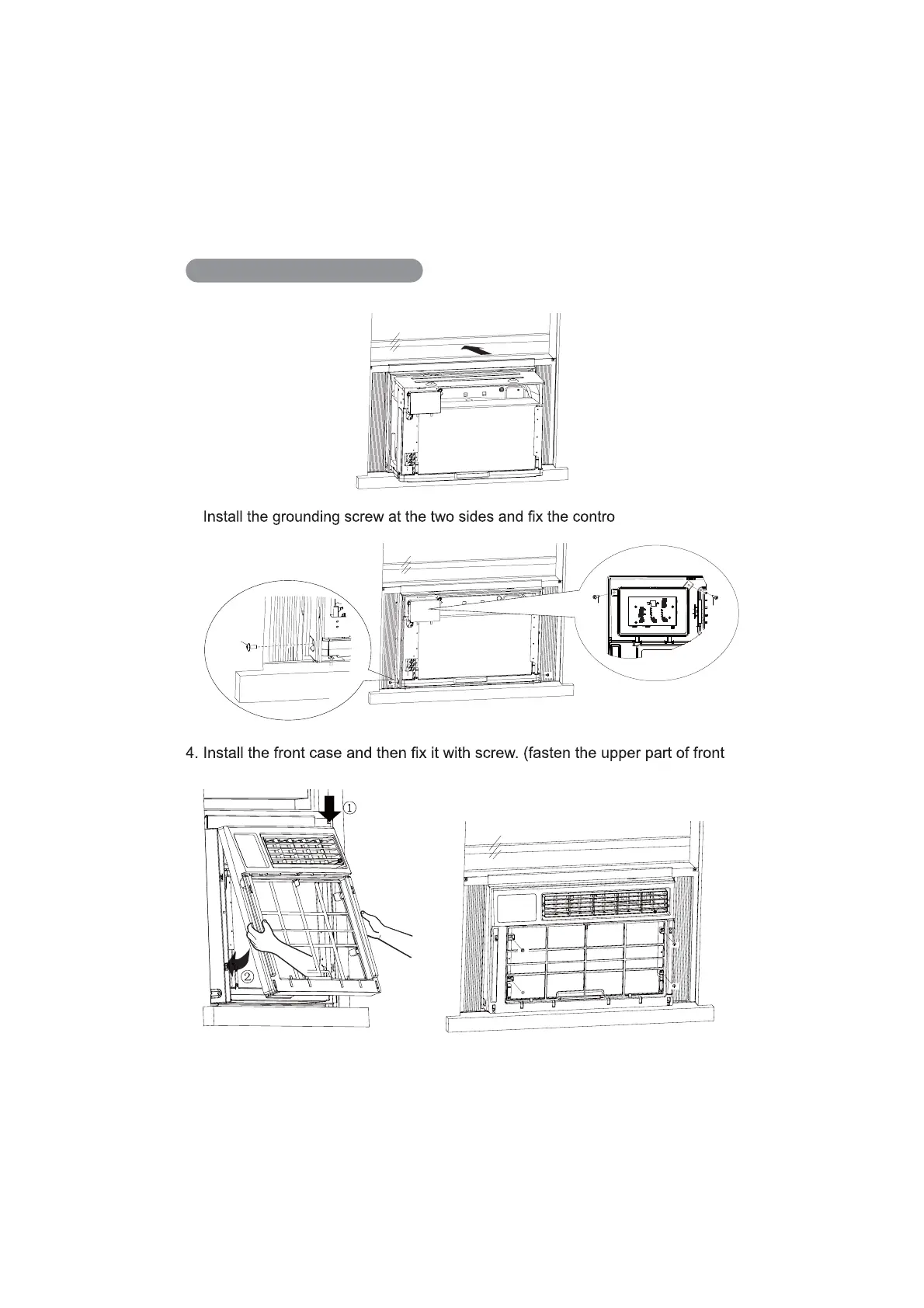 Install the grounding screw at the two sides and fix the contro

4. Install the front case and then fix it with screw. (fasten the upper part of front

①

②