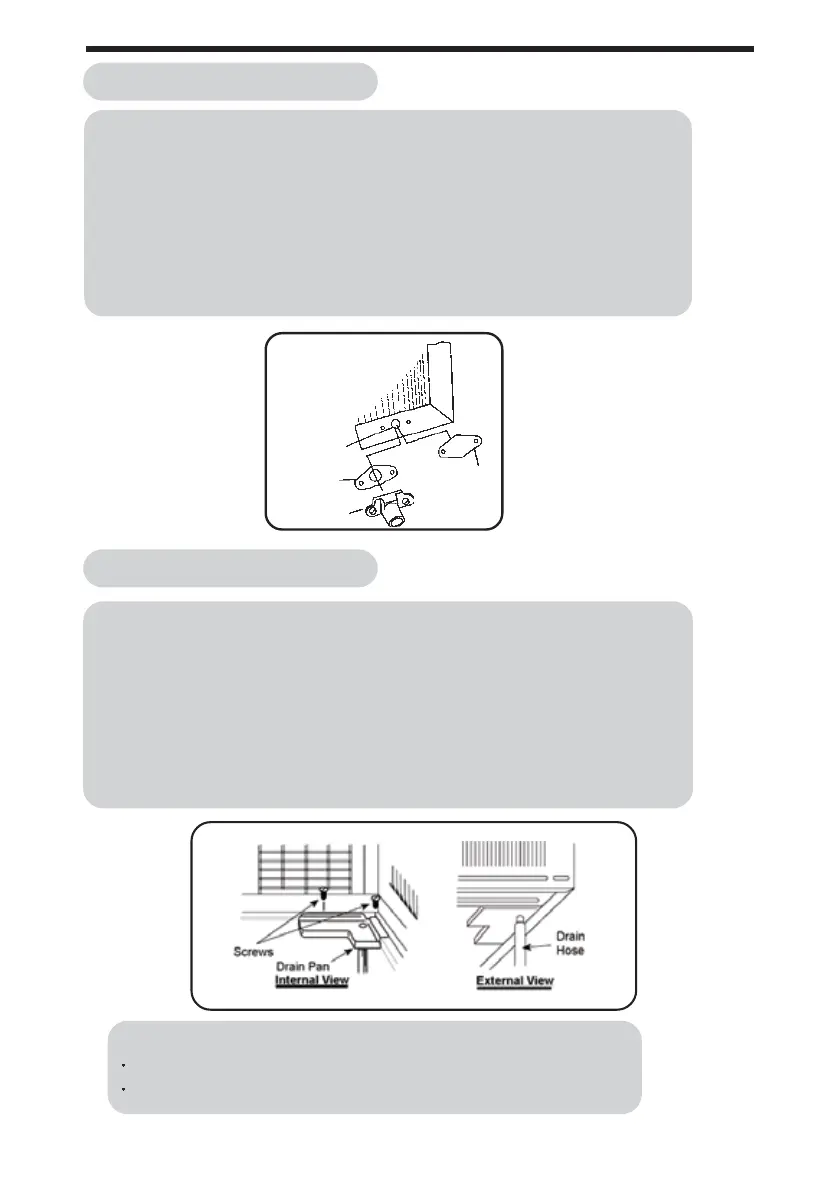 Screws

Drain Pan
Internal View

Drain
Hose

External View