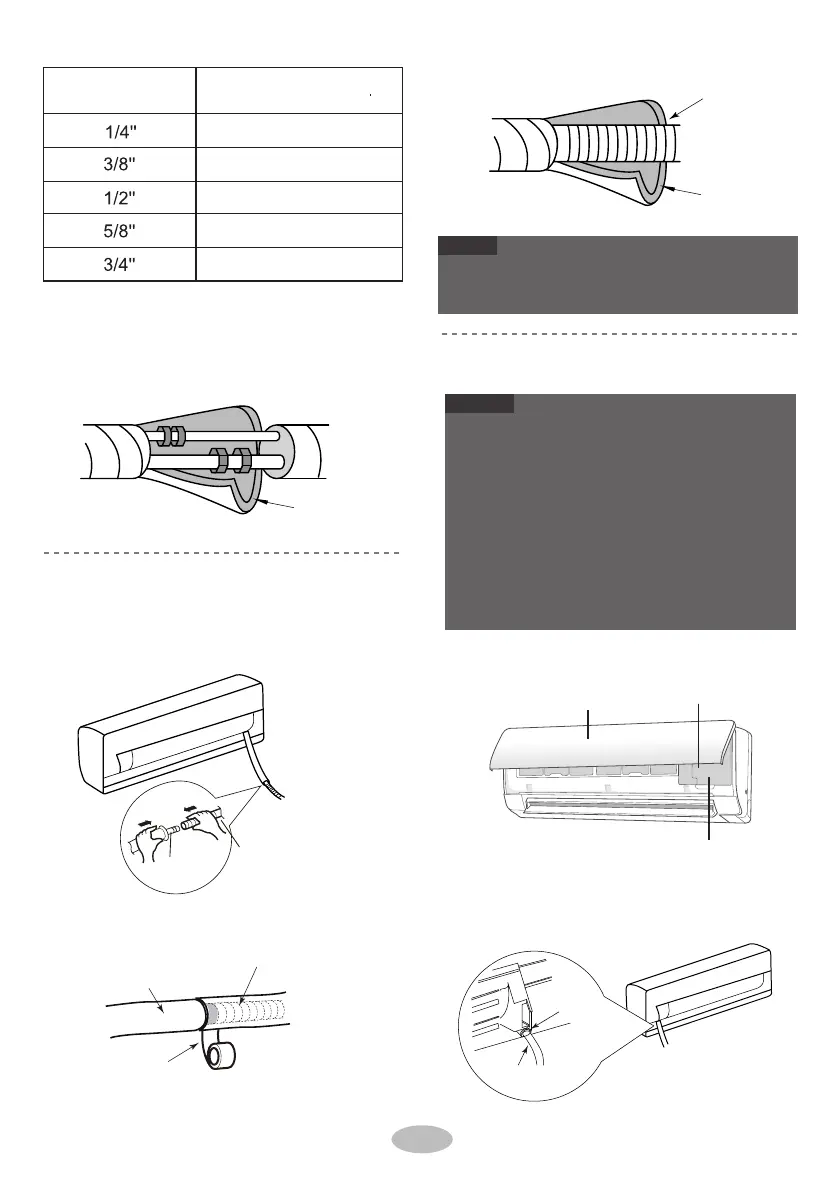 | | |
|---|---|
| 1/4" | |
| 3/8" | |
| 1/2" | |
| 5/8" | |
| 3/4" | |