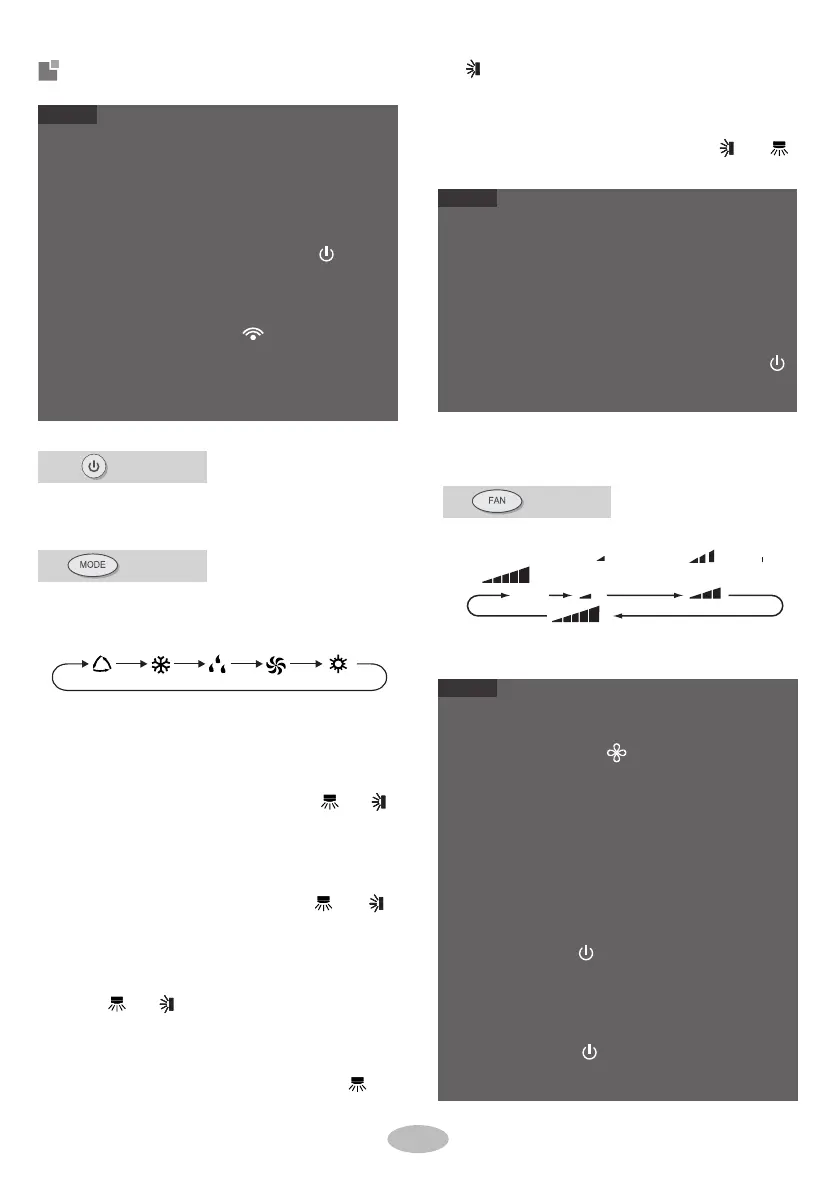 MODE

FAN