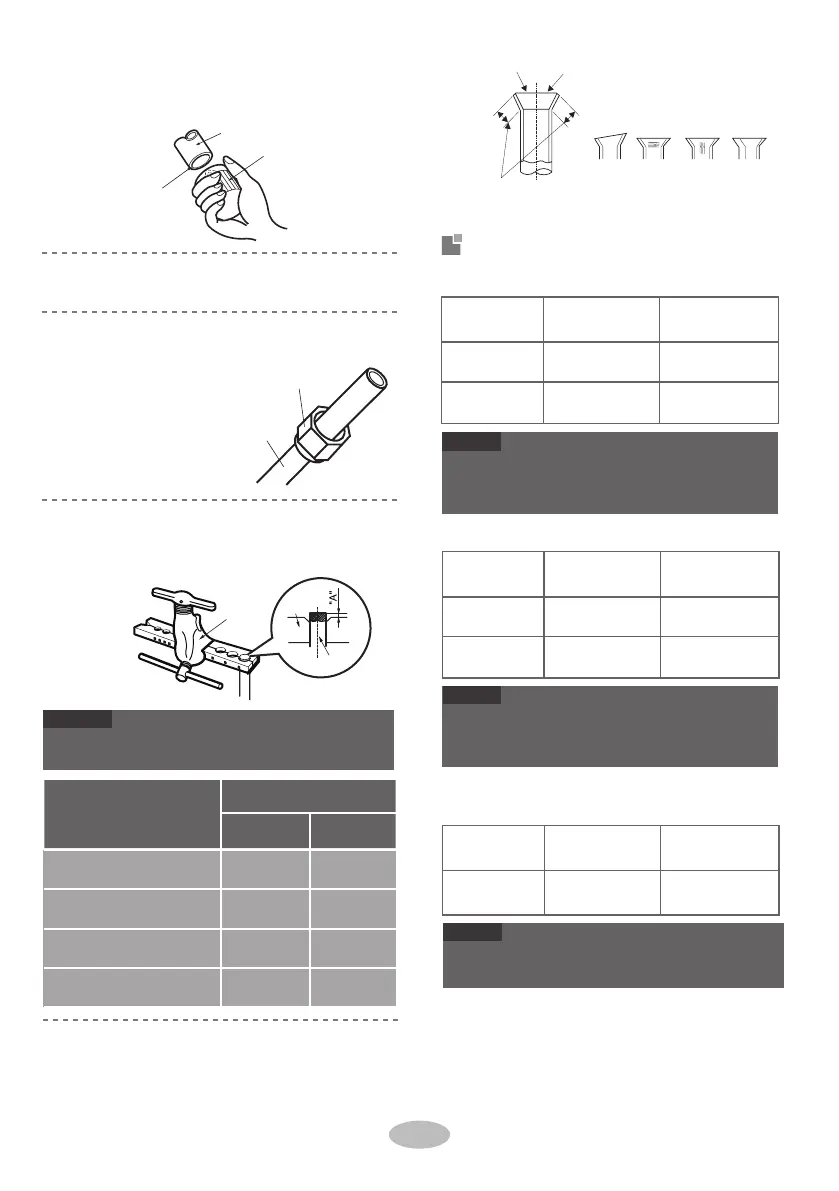 "A"