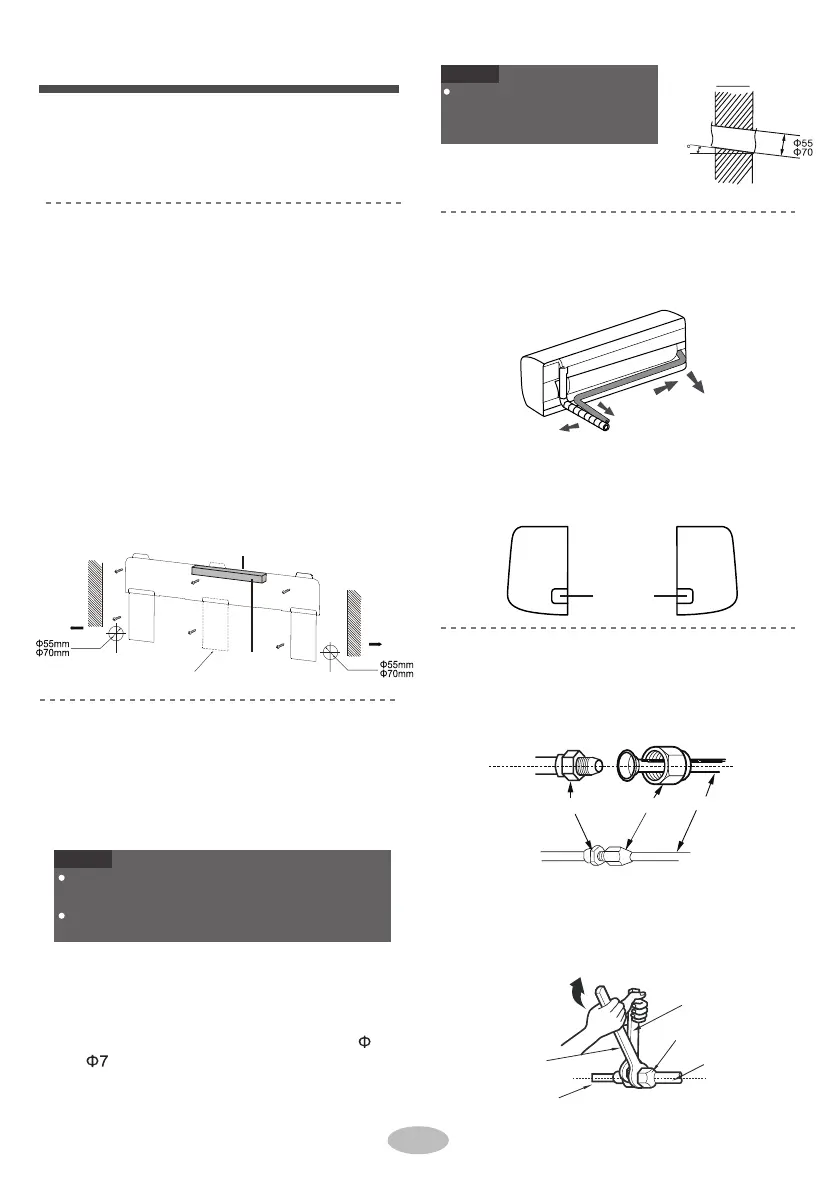 Φ55
Φ70

Φ55mm
Φ70mm

Φ55mm
Φ70mm

Φ

Φ7