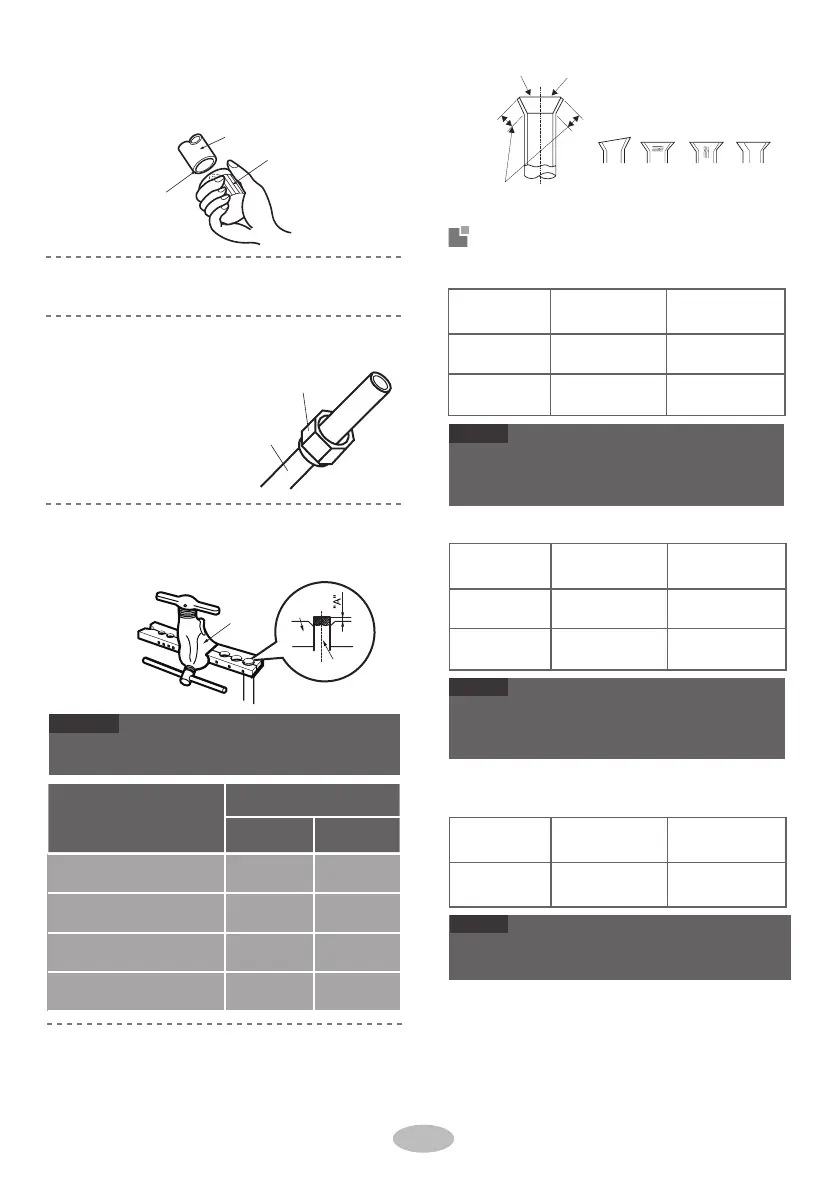 "A"