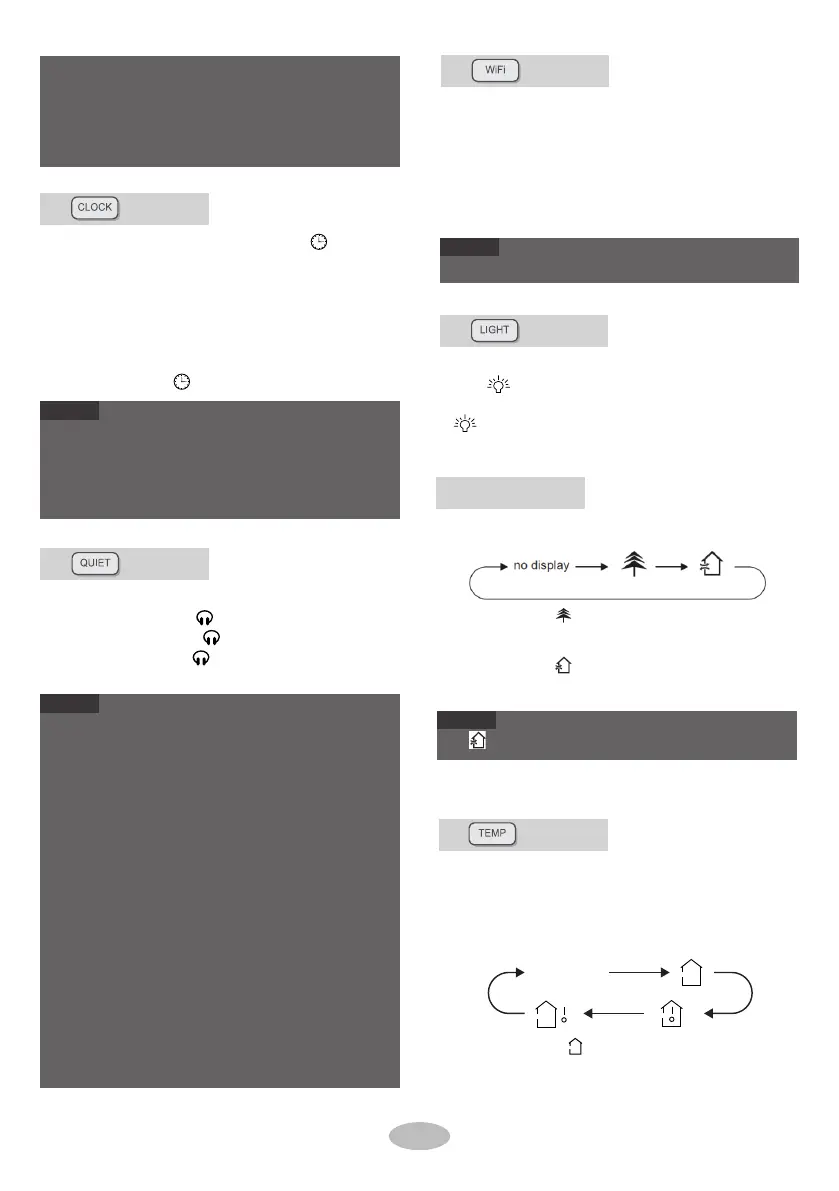 CLOCK

QUIET

WiFi

LIGHT

no display

TEMP