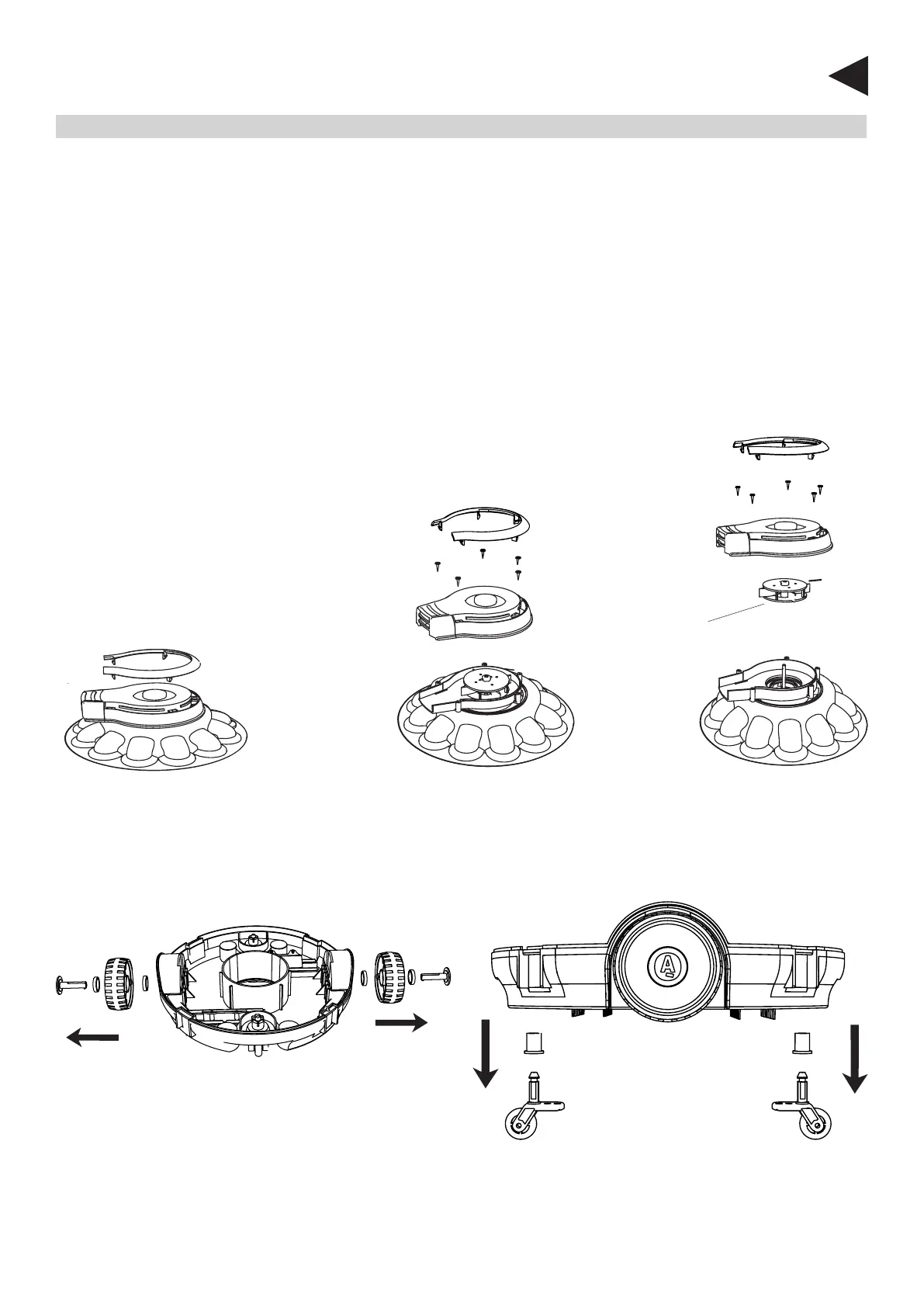 A