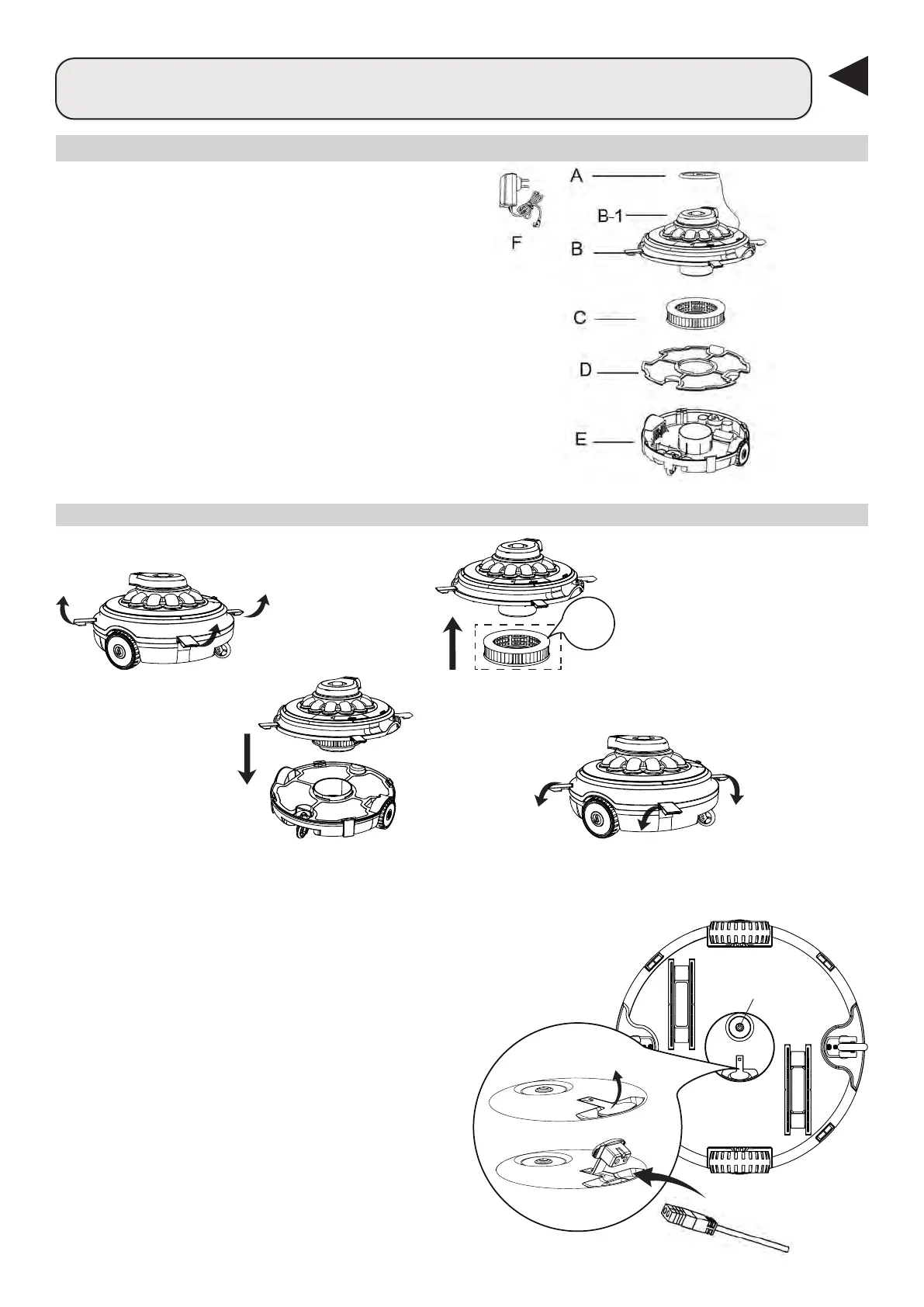 A
B-1
F
B
C
D
E