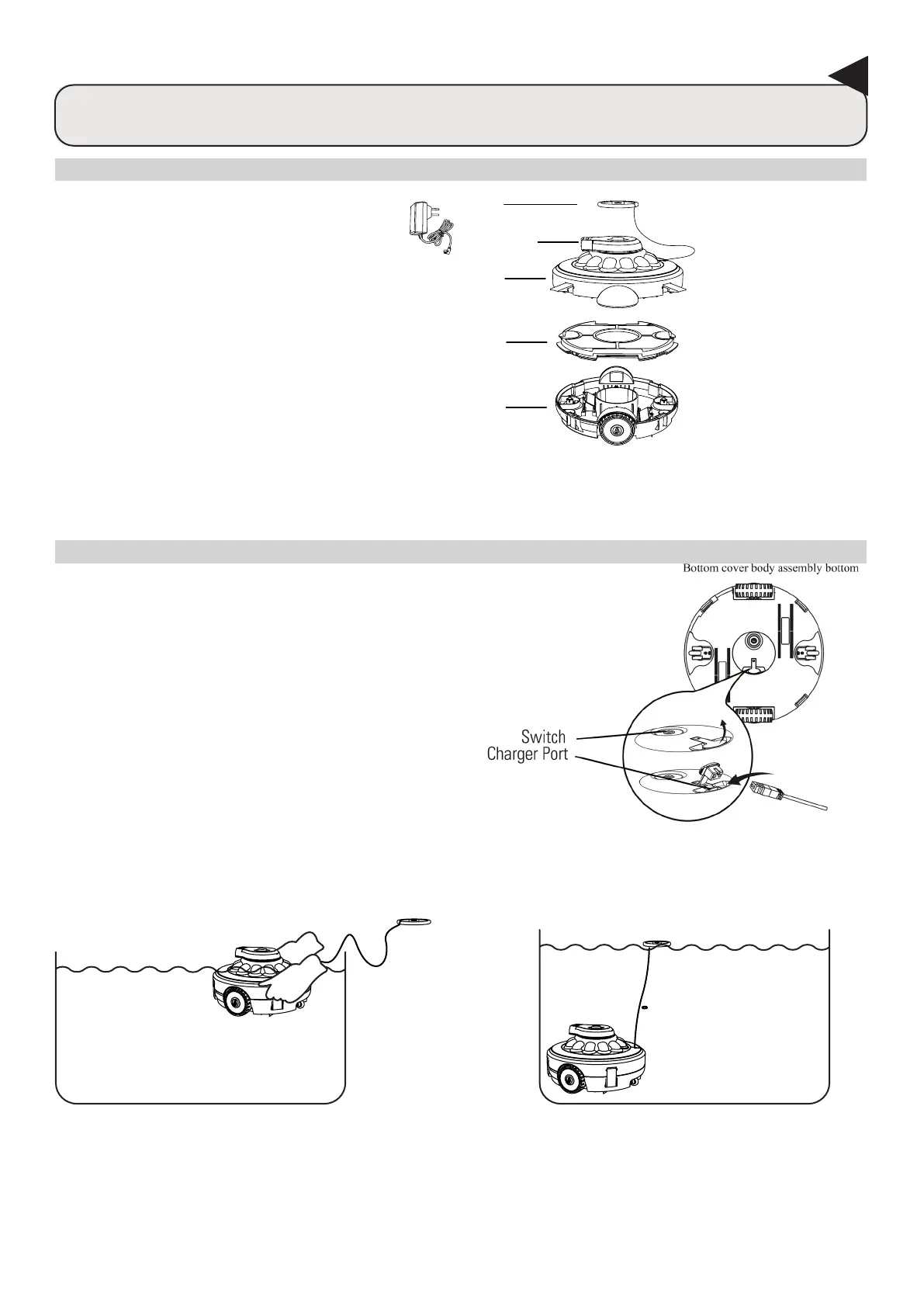 Bottom cover body assembly bottom

Switch
Charger Port