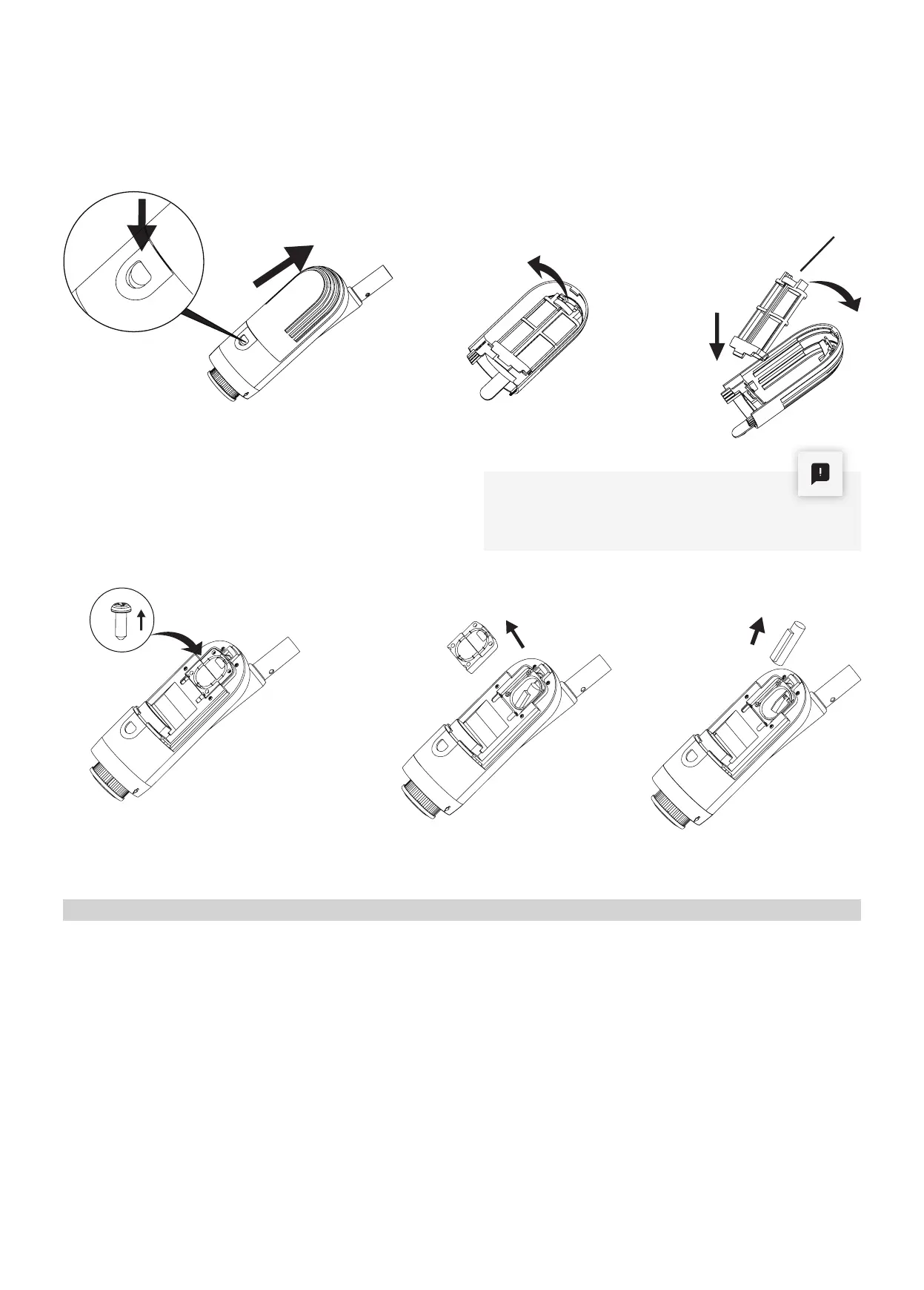 !