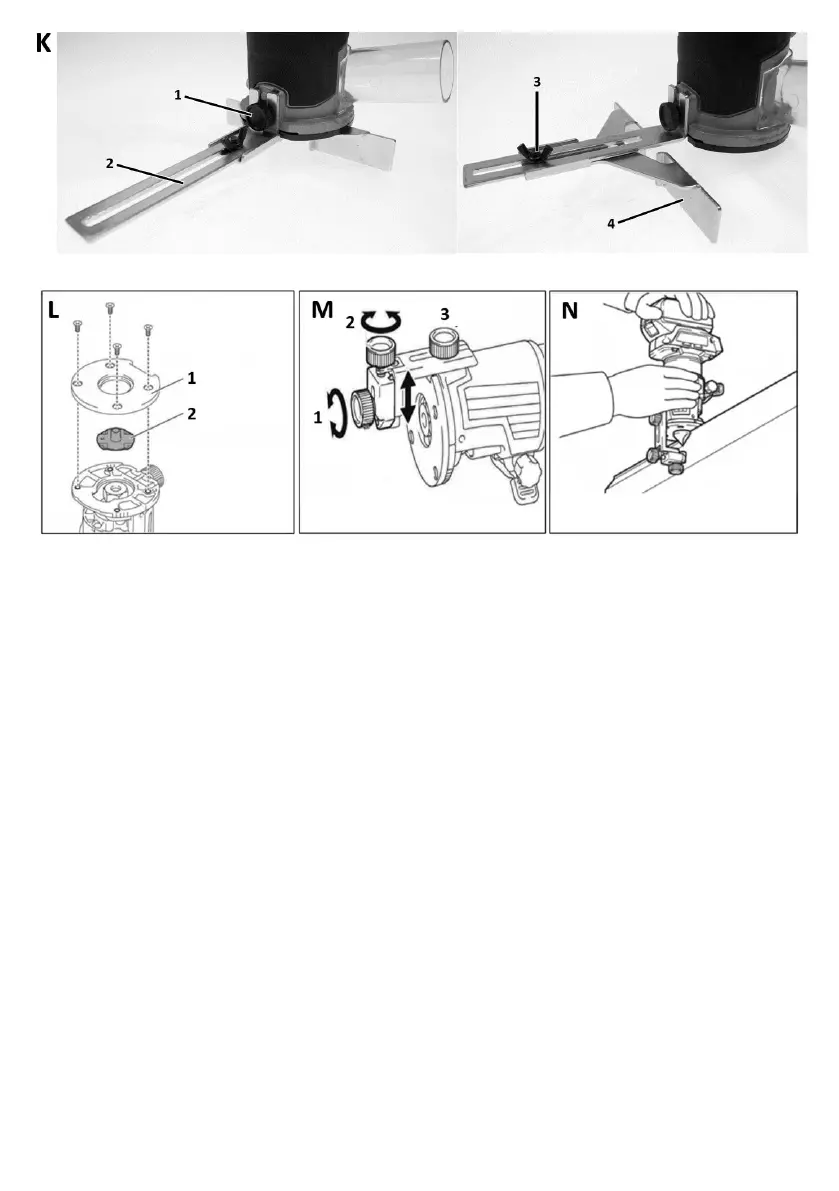 K

1

2

3

4

L

1

2

M

2

3

1

N