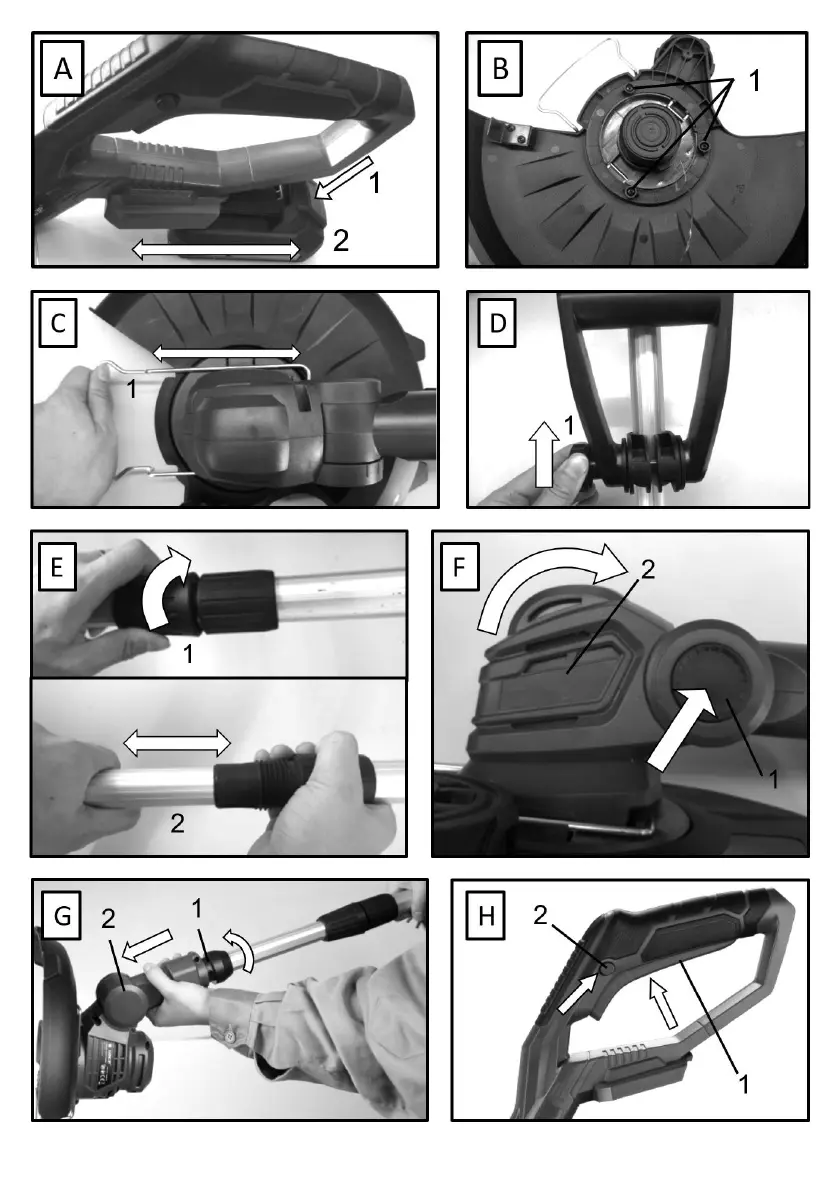 A
1
2

B
1

C
1

D
1

E
1
2

F
2
1

G
2
1

H
2
1