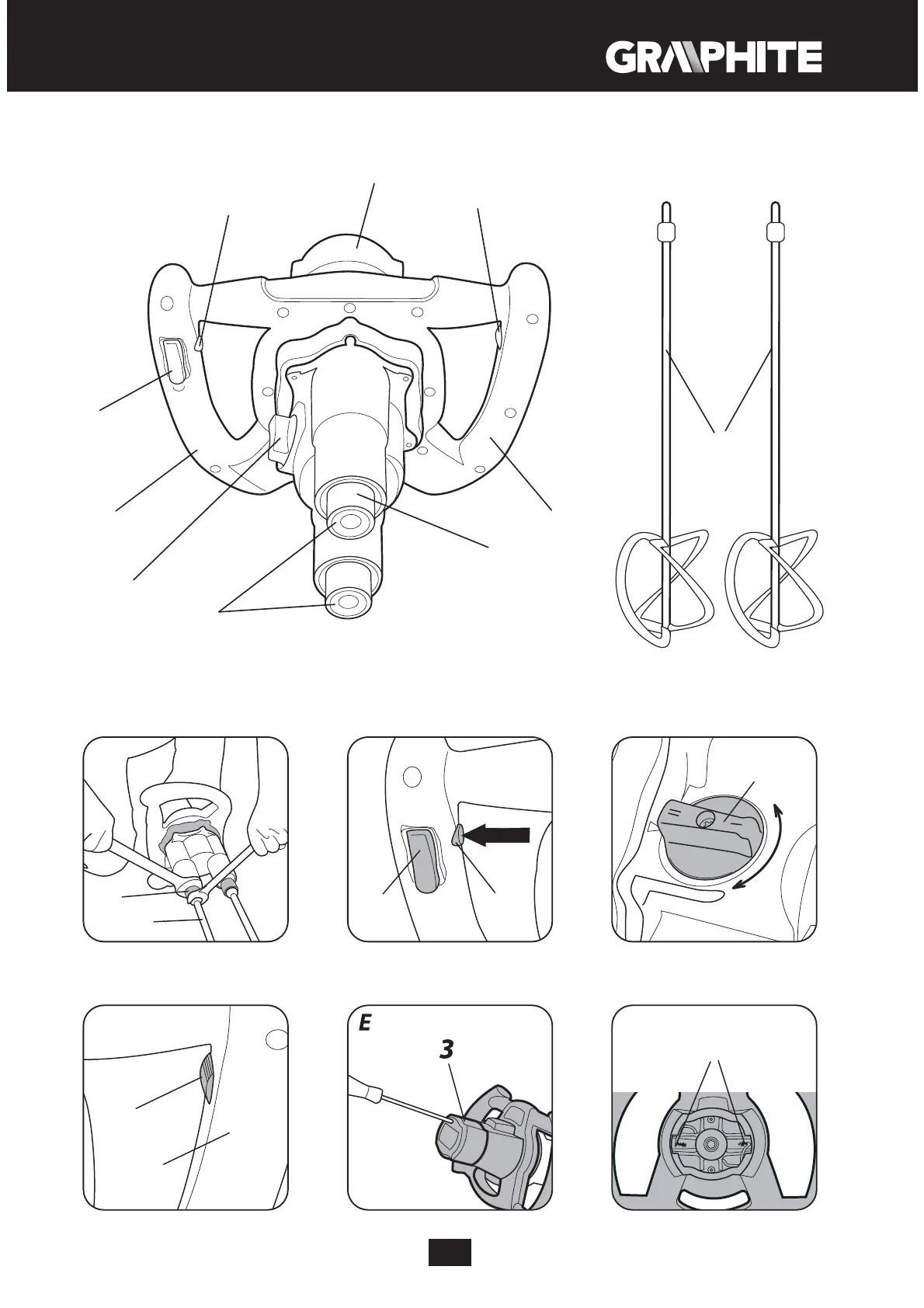 GRAPHITE

E

3